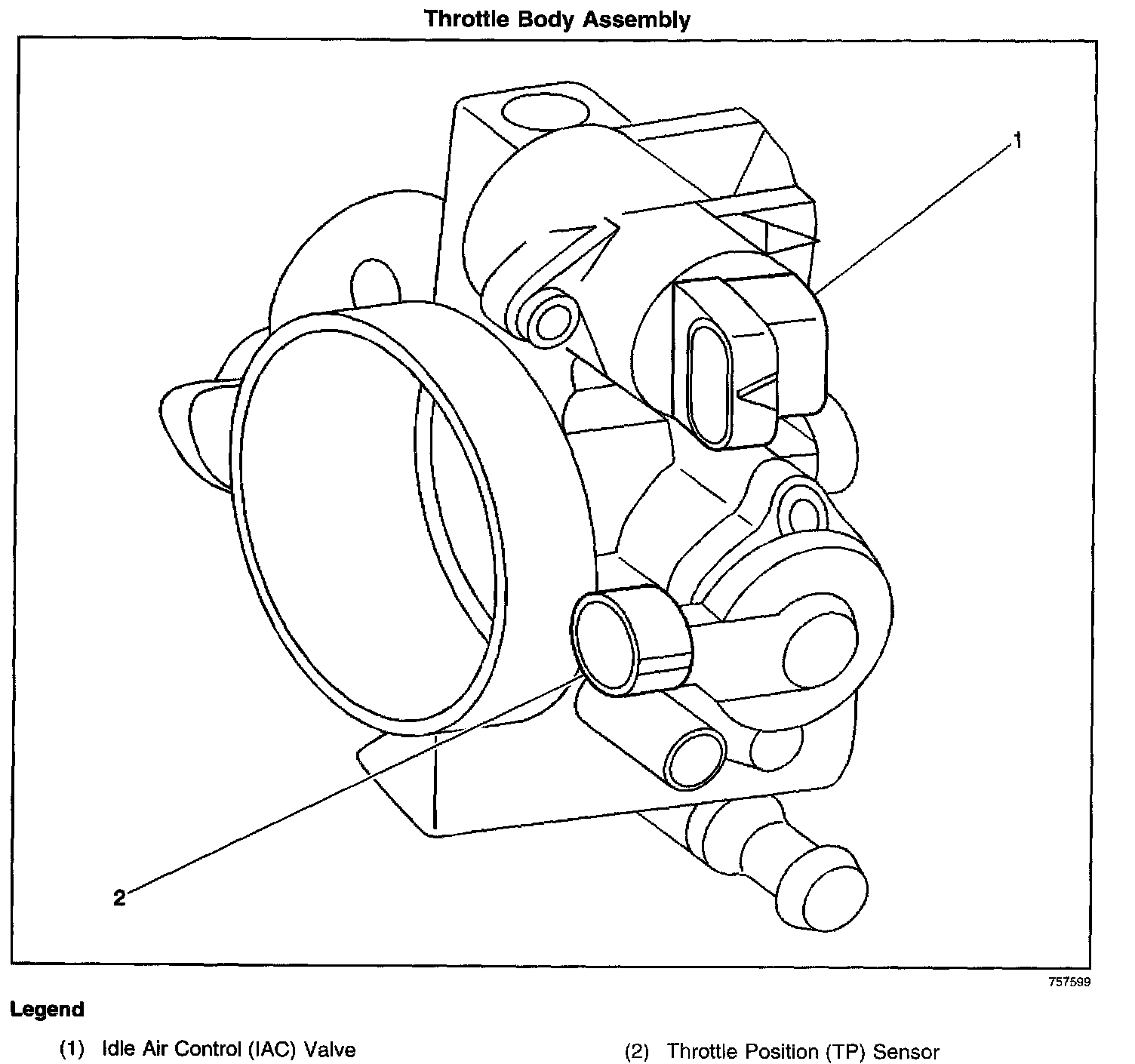 Throttle Body Assembly

1

2

757599

Legend

(1) Idle Air Control (IAC) Valve

(2) Throttle Position (TP) Sensor