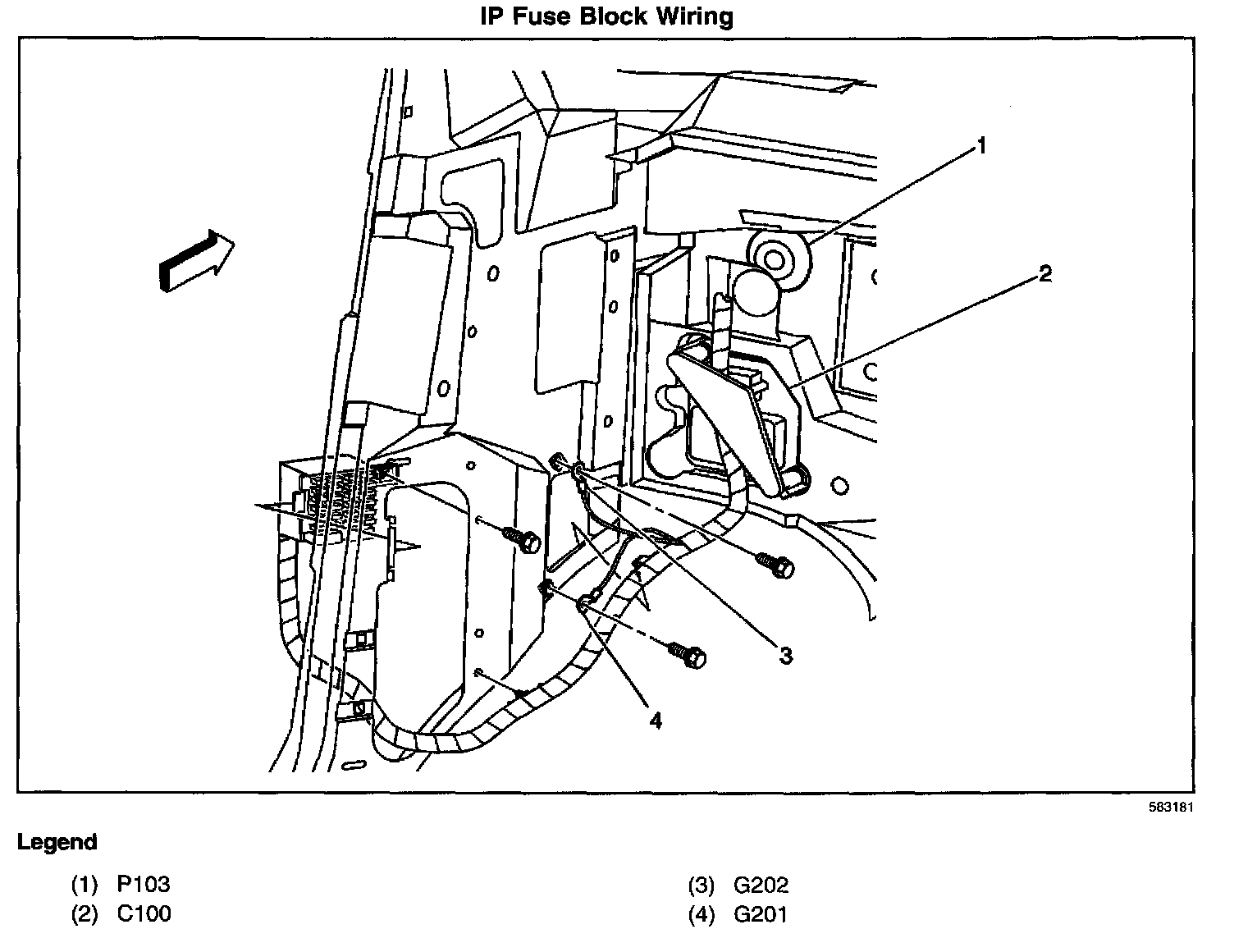 IP Fuse Block Wiring

1
2
3
4

583181

Legend

(1) P103
(2) C100

(3) G202
(4) G201