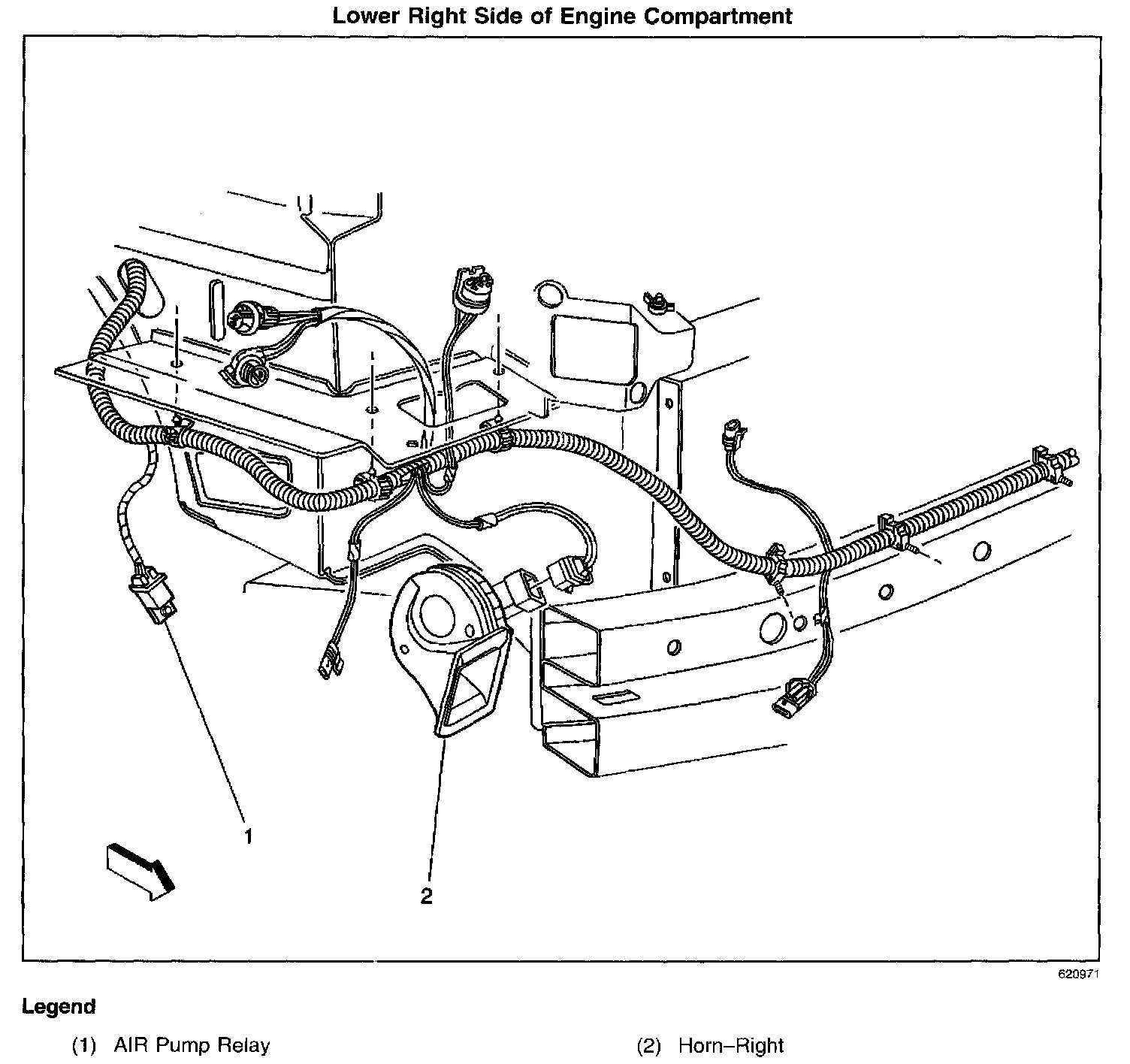 Lower Right Side of Engine Compartment

1

2

620971

Legend

(1) AIR Pump Relay

(2) Horn–Right