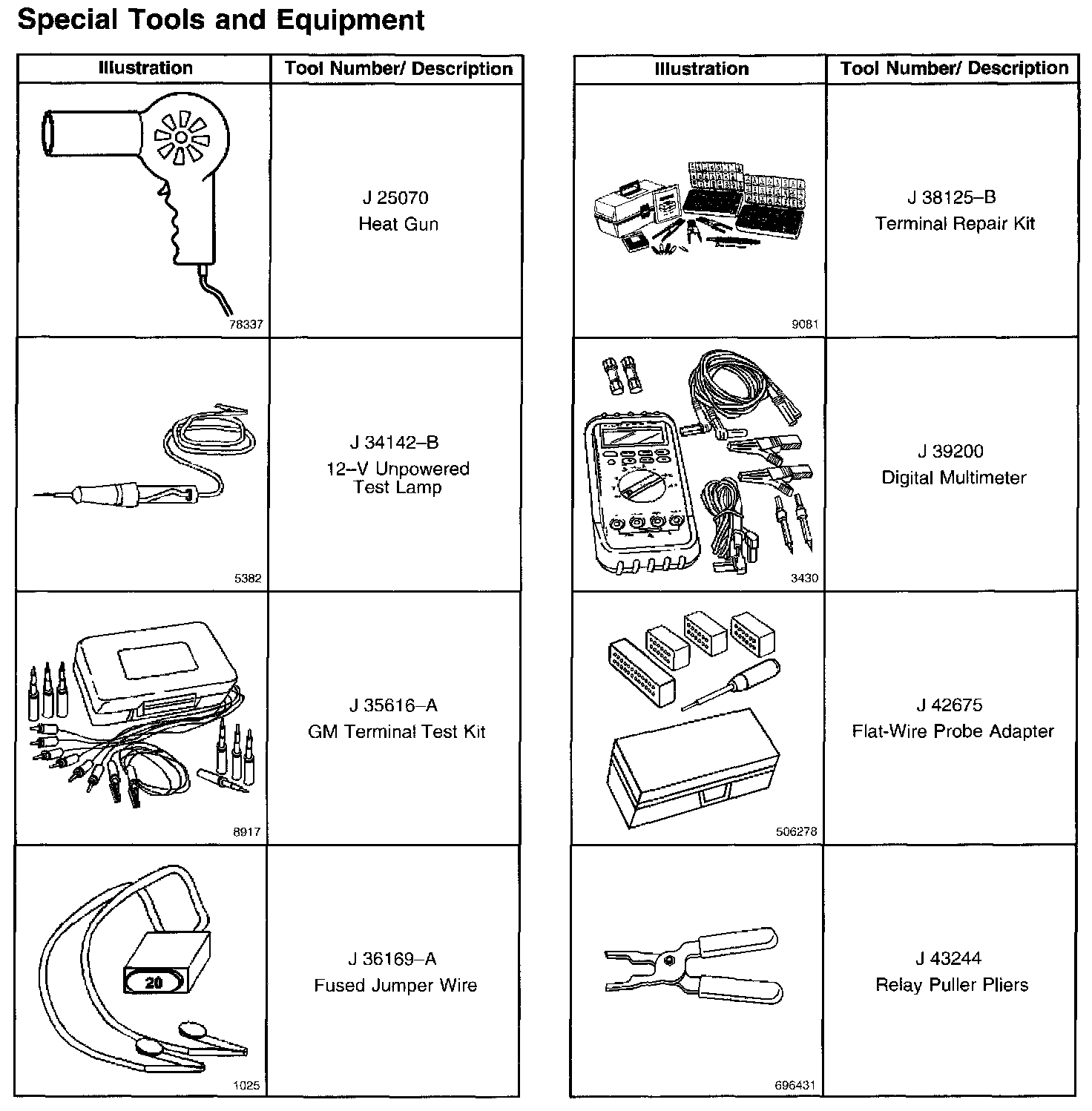 Special Tools and Equipment

| Illustration | Tool Number/ Description |
|---|---|
| 78337 | J 25070 Heat Gun |
| 5382 | J 34142–B 12–V Unpowered Test Lamp |
| 8917 | J 35616–A GM Terminal Test Kit |
| 20 1025 | J 36169–A Fused Jumper Wire |

| Illustration | Tool Number/ Description |
|---|---|
| 9081 | J 38125–B Terminal Repair Kit |
| 3430 | J 39200 Digital Multimeter |
| 506278 | J 42675 Flat-Wire Probe Adapter |
| 696431 | J 43244 Relay Puller Pliers |