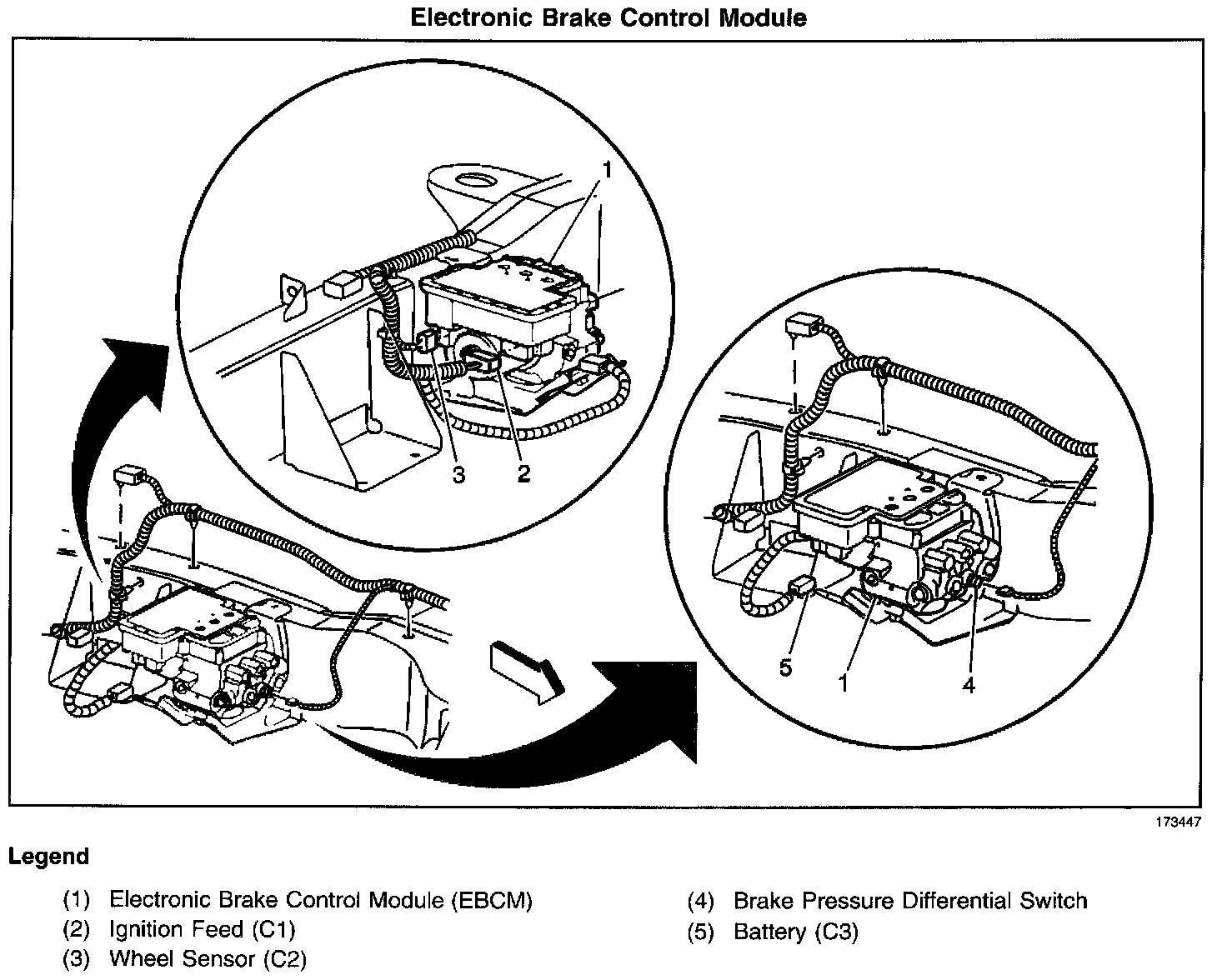 Electronic Brake Control Module

1

3 2

5 1 4

173447

Legend

(1) Electronic Brake Control Module (EBCM)
(2) Ignition Feed (C1)
(3) Wheel Sensor (C2)

(4) Brake Pressure Differential Switch
(5) Battery (C3)