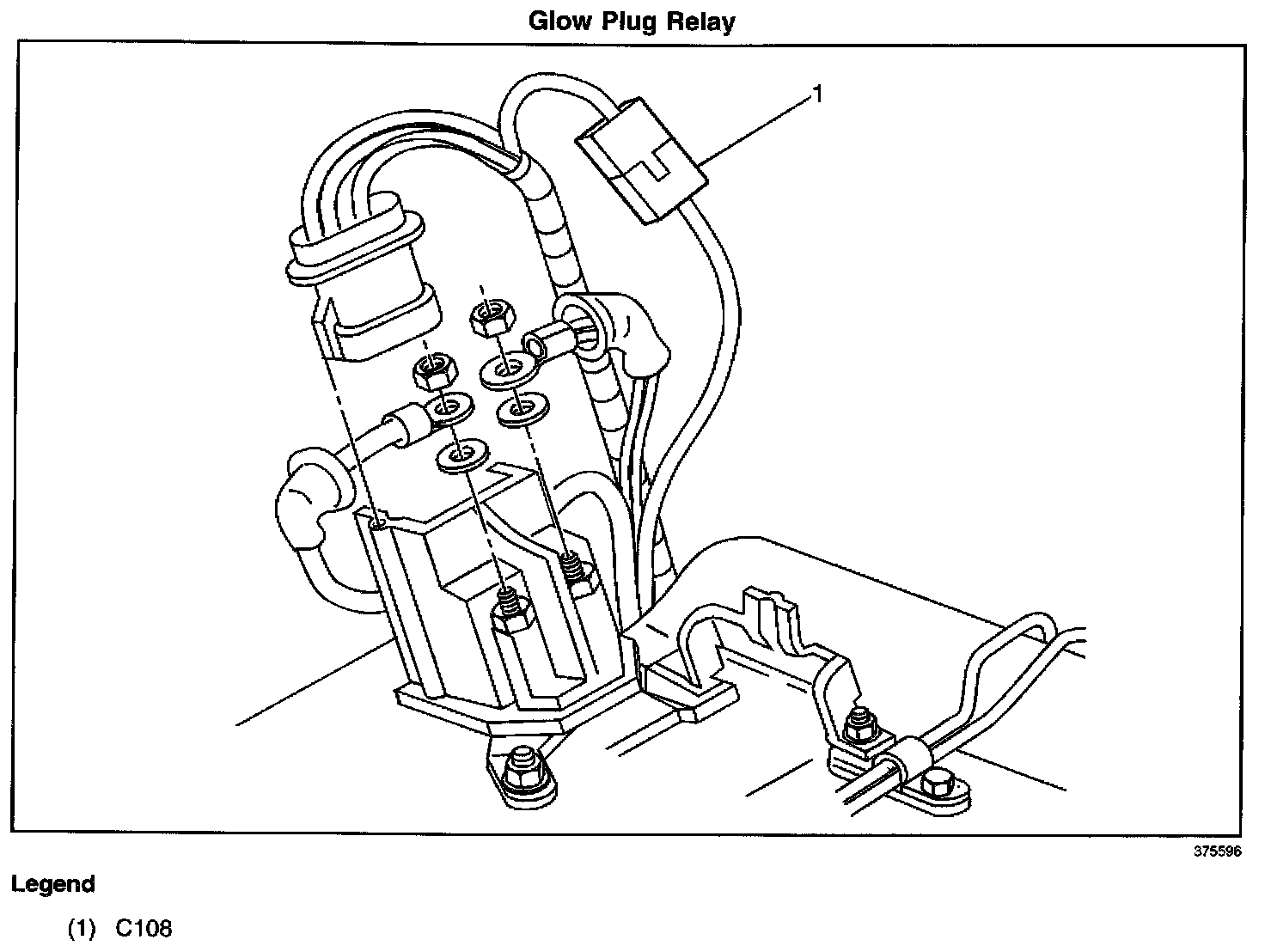 Glow Plug Relay

1

375596

Legend

(1) C108