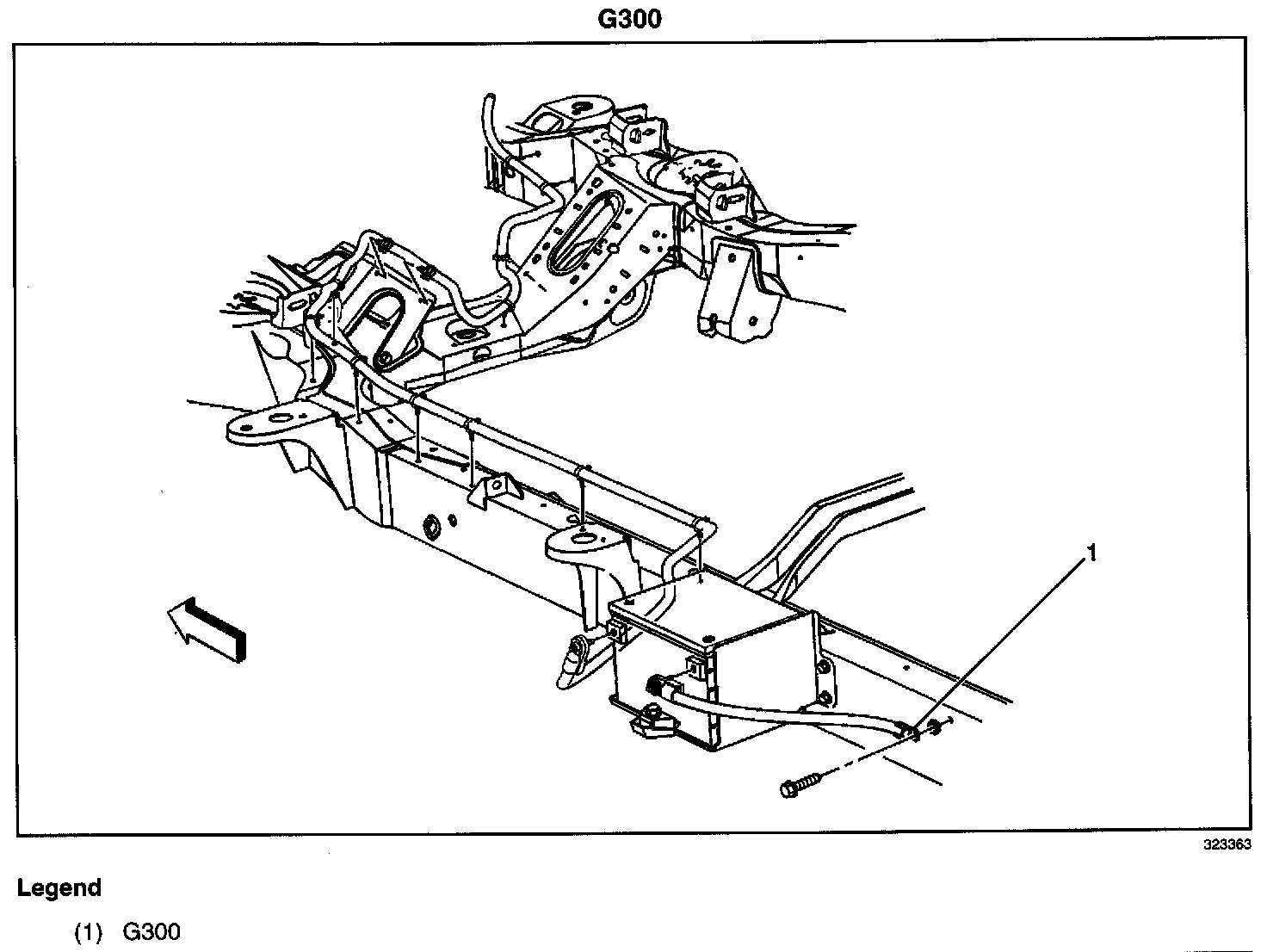 G300

1

323363

Legend

(1) G300