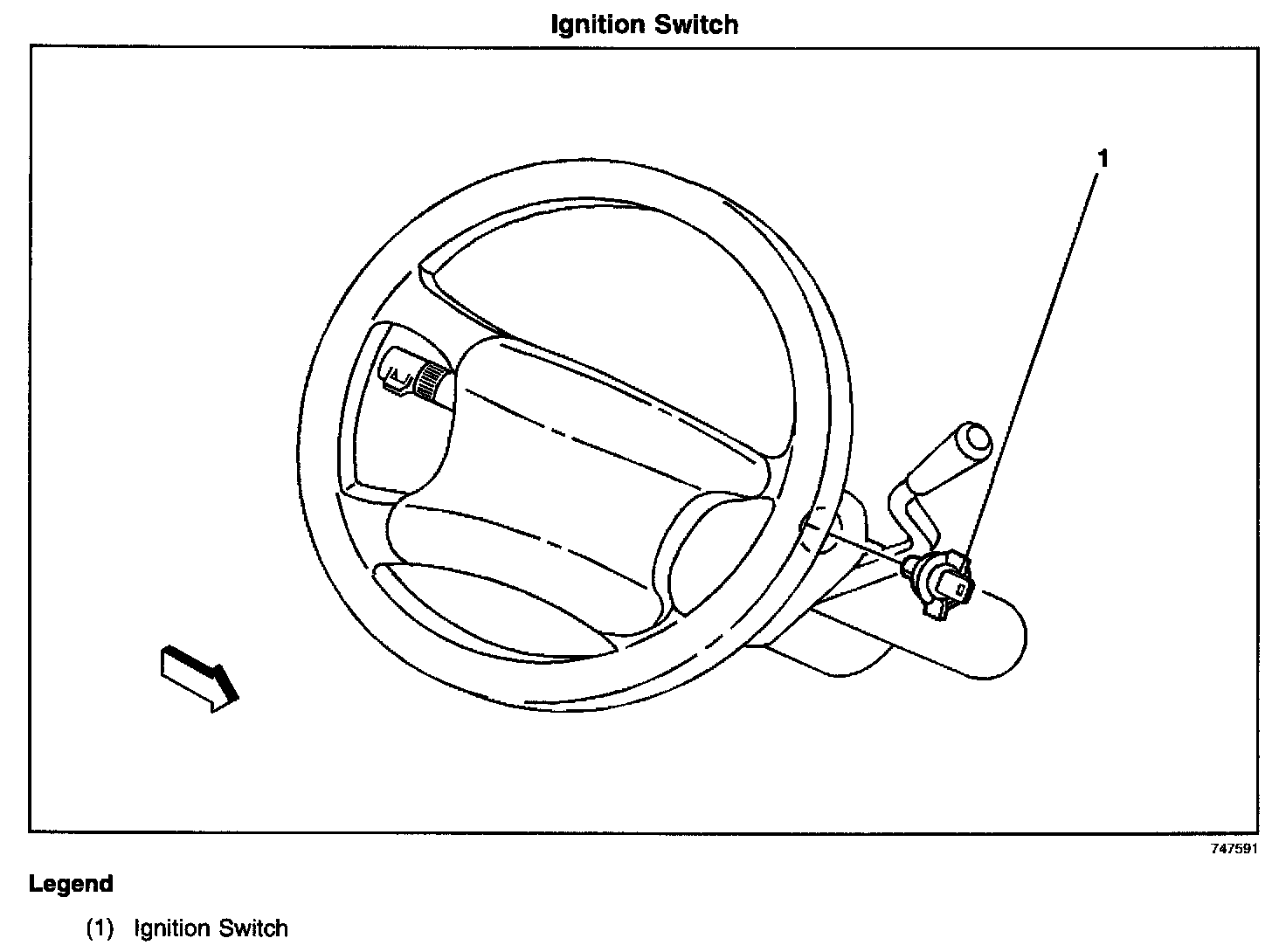 Ignition Switch

1

747591

Legend

(1) Ignition Switch