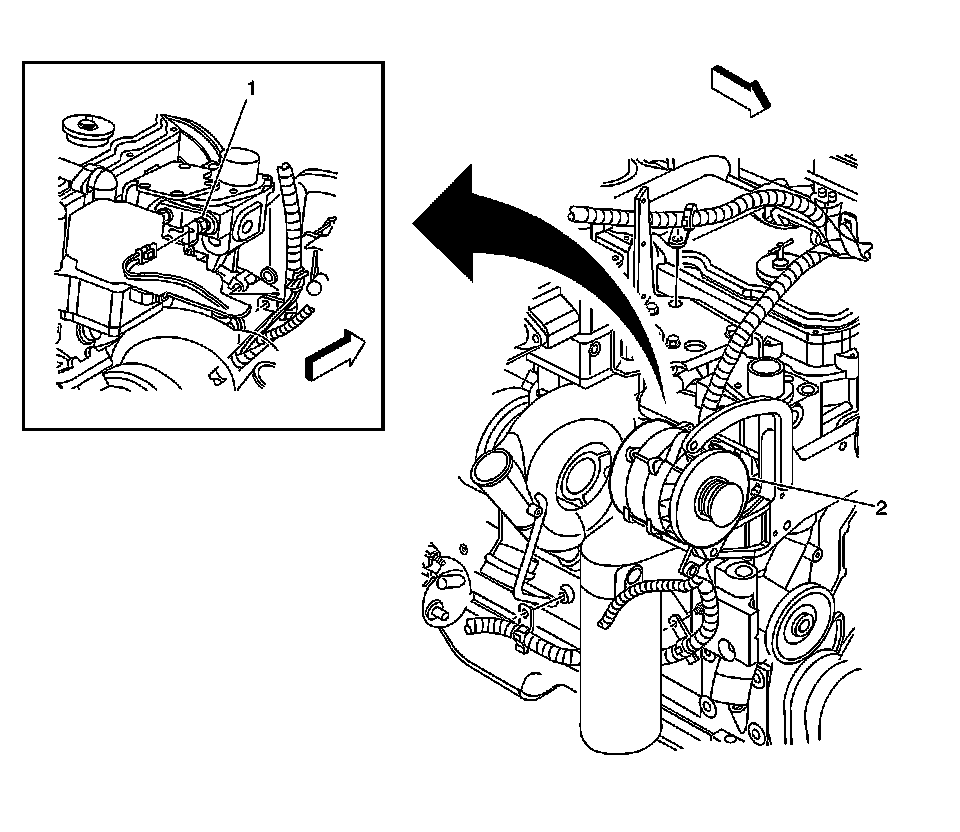 1

2