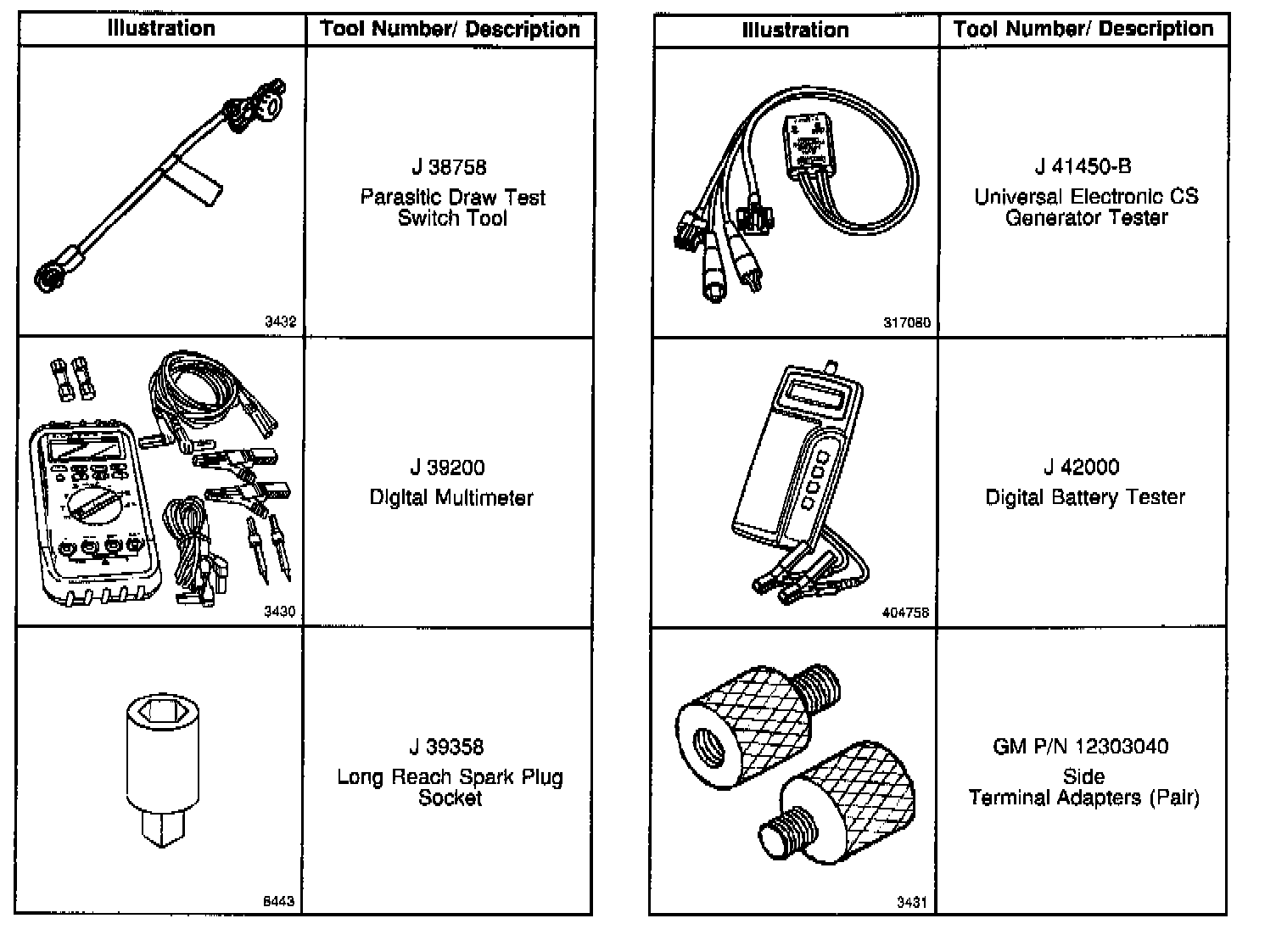 | Illustration | Tool Number/ Description |
|---|---|
| 3432 | J 38758 Parasitic Draw Test Switch Tool |
| 3430 | J 39200 Digital Multimeter |
| 6443 | J 39358 Long Reach Spark Plug Socket |

| Illustration | Tool Number/ Description |
|---|---|
| 317080 | J 41450-B Universal Electronic CS Generator Tester |
| 404756 | J 42000 Digital Battery Tester |
| 3431 | GM P/N 12303040 Side Terminal Adapters (Pair) |