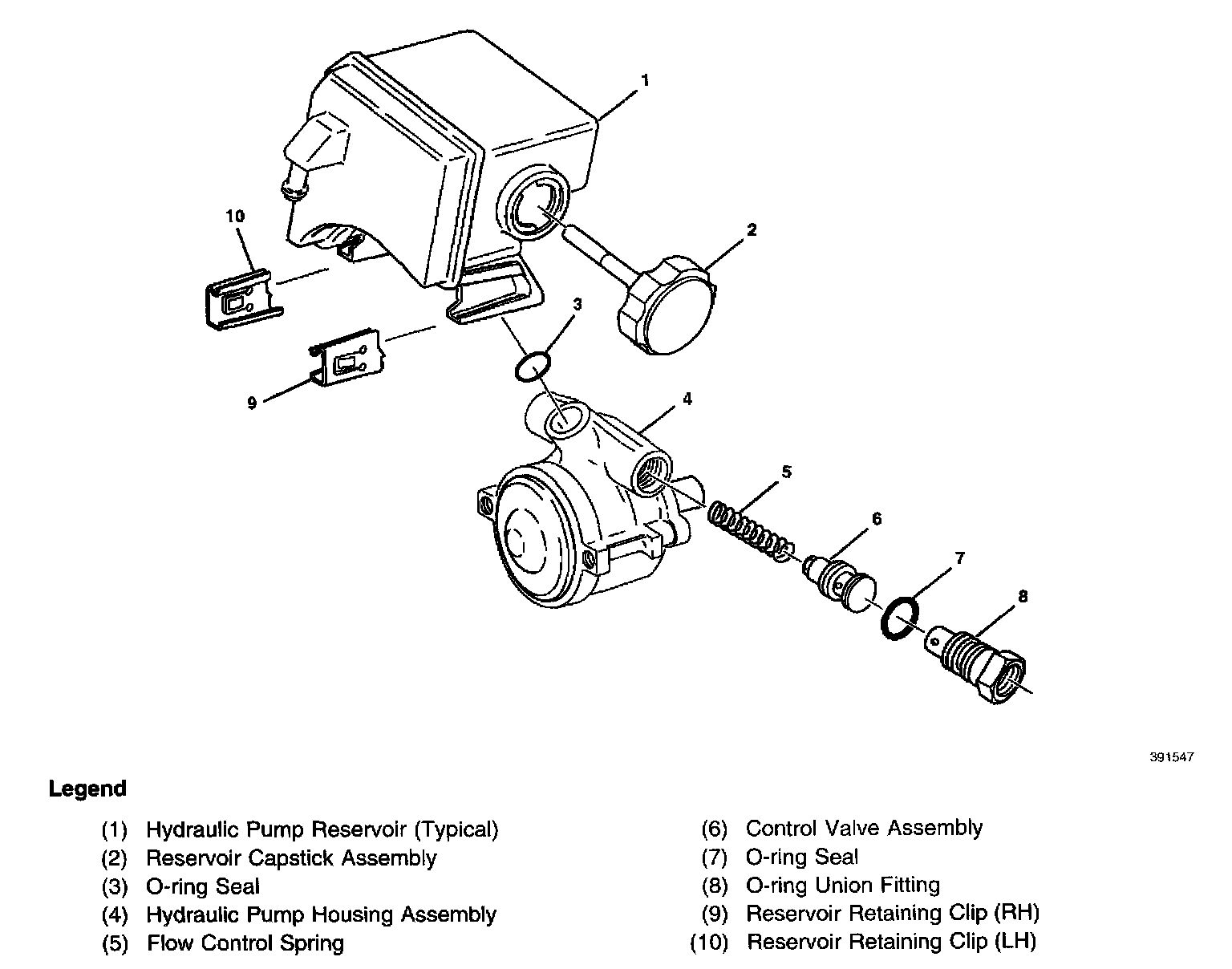 1
2
10
3
9
4
5
6
7
8

391547

Legend

(1) Hydraulic Pump Reservoir (Typical)
(2) Reservoir Capstick Assembly
(3) O-ring Seal
(4) Hydraulic Pump Housing Assembly
(5) Flow Control Spring

(6) Control Valve Assembly
(7) O-ring Seal
(8) O-ring Union Fitting
(9) Reservoir Retaining Clip (RH)
(10) Reservoir Retaining Clip (LH)