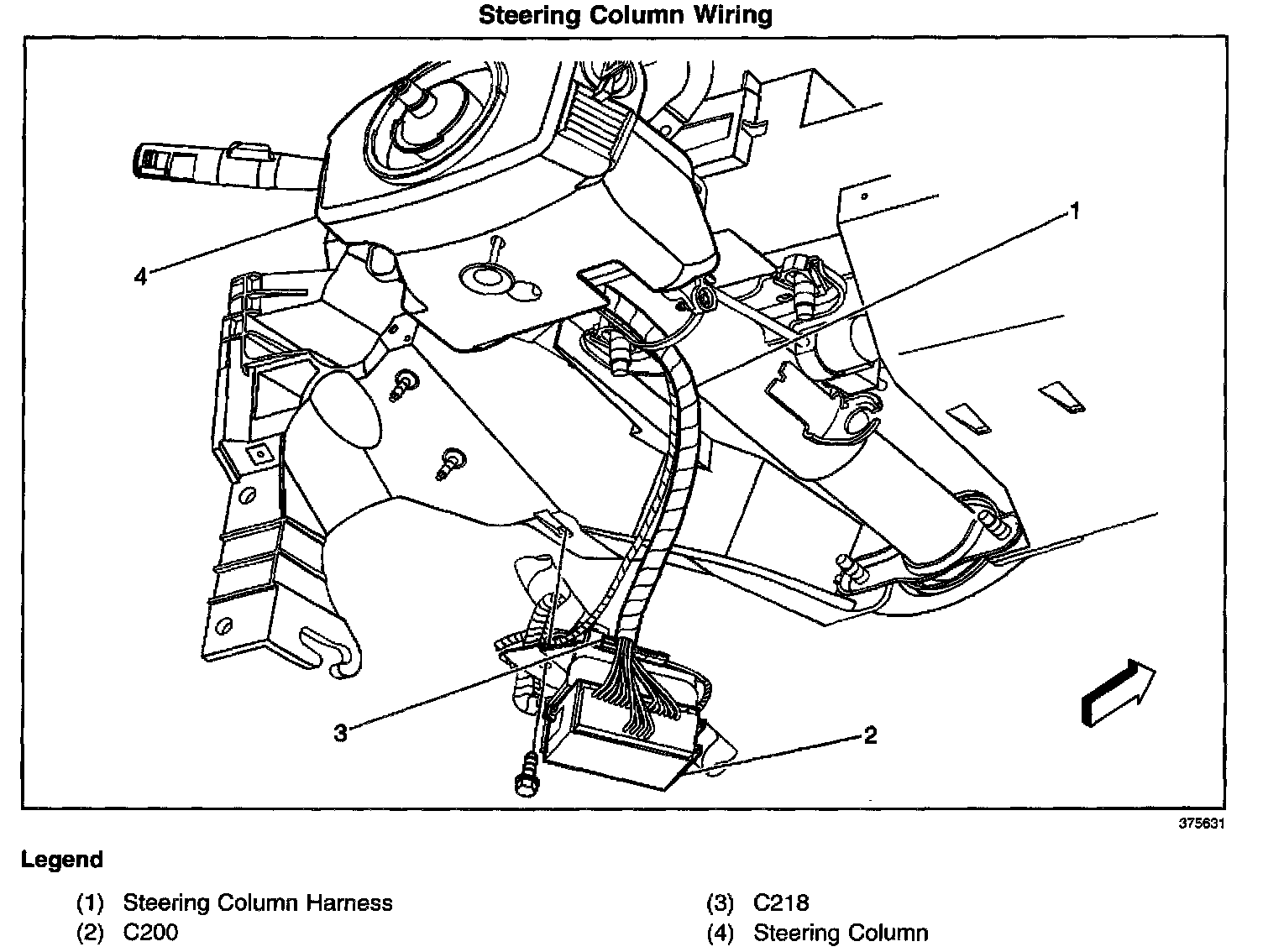 Steering Column Wiring

1

4

3

2

375631

Legend

(1) Steering Column Harness
(2) C200

(3) C218
(4) Steering Column