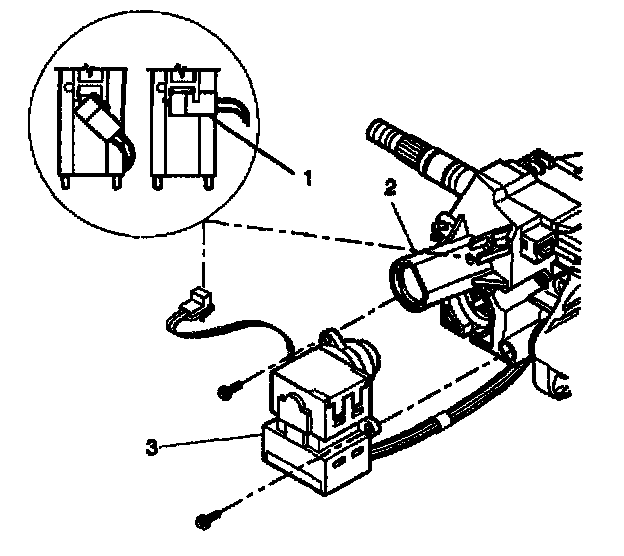 1
2
3