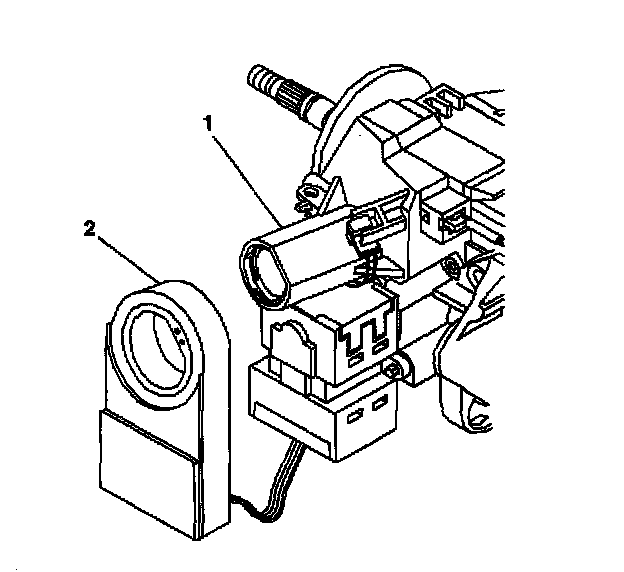 1

2