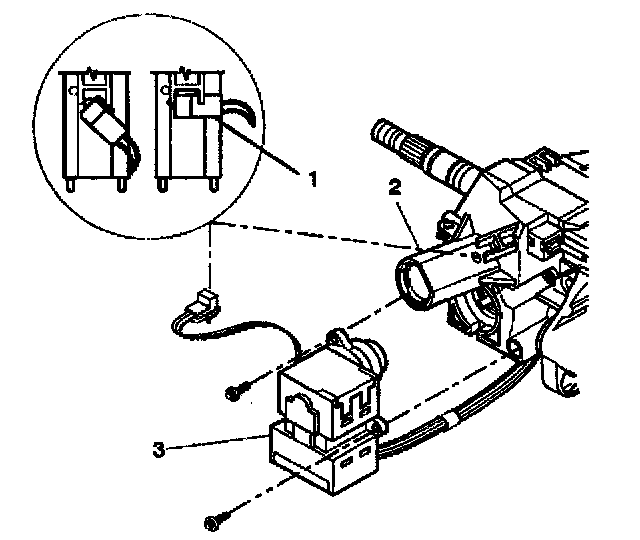 1
2
3