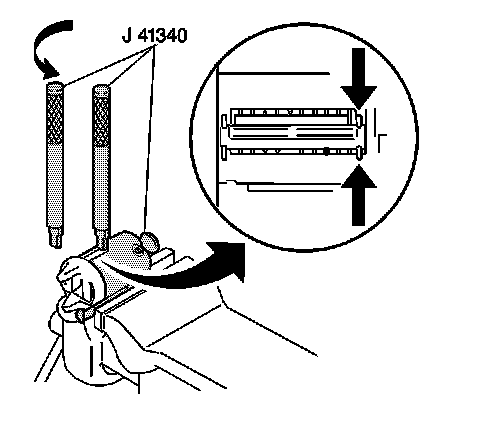 J 41340