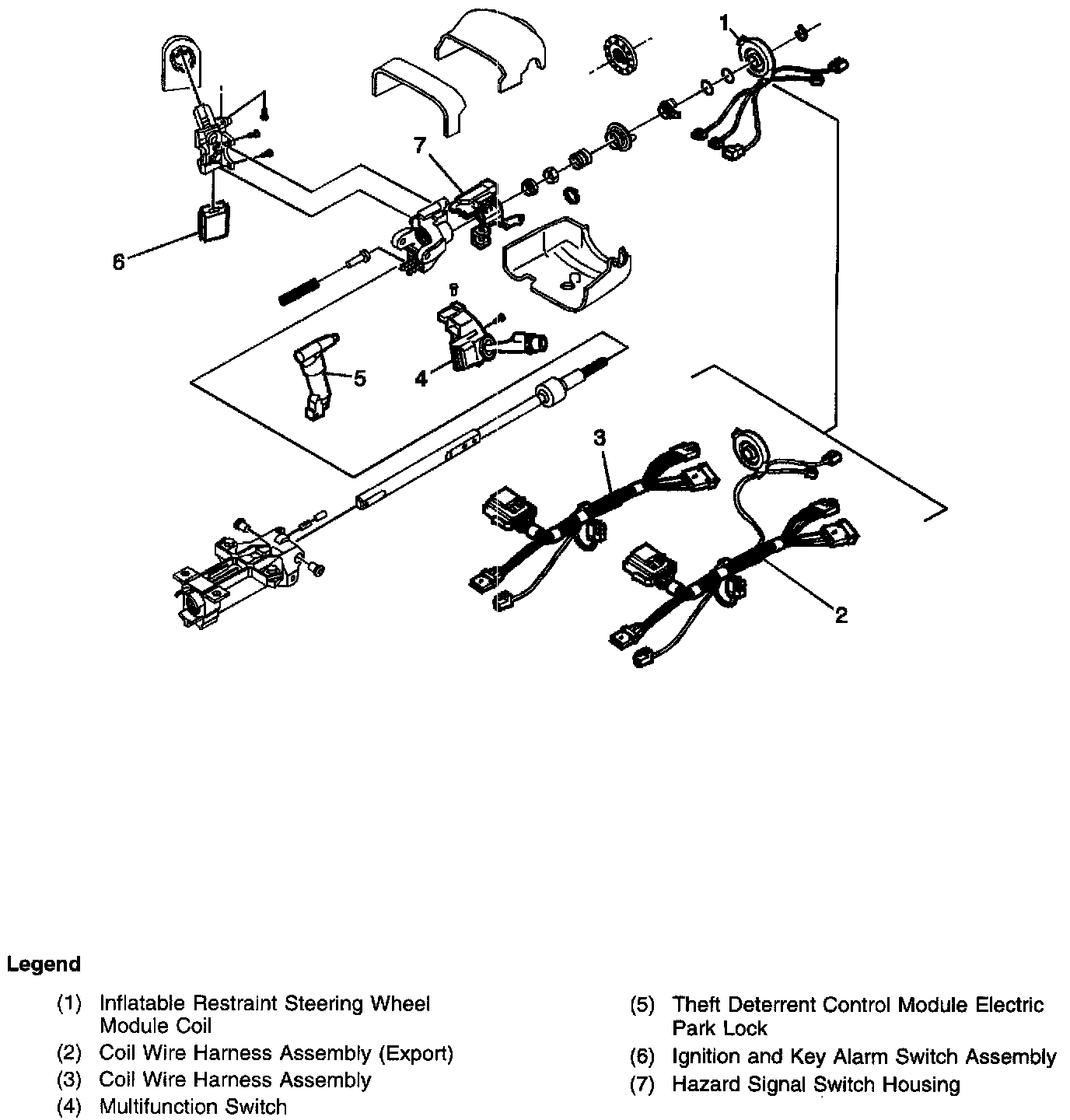 1

7

6

5

4

3

2

Legend

(1) Inflatable Restraint Steering Wheel Module Coil
(2) Coil Wire Harness Assembly (Export)
(3) Coil Wire Harness Assembly
(4) Multifunction Switch

(5) Theft Deterrent Control Module Electric Park Lock
(6) Ignition and Key Alarm Switch Assembly
(7) Hazard Signal Switch Housing