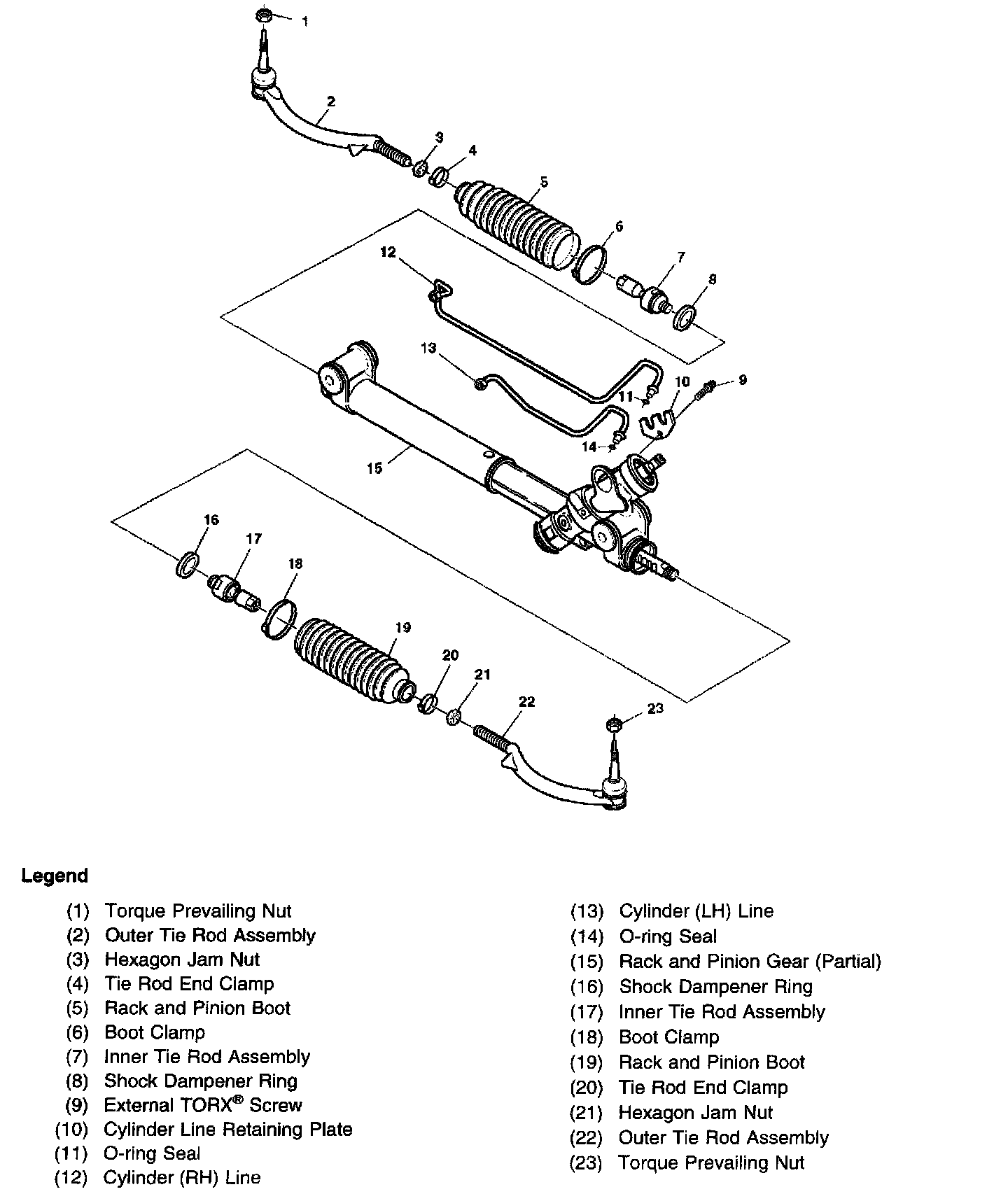 1
2
3
4
5
6
7
8
12
13
11
10
9
14
15
16
17
18
19
20
21
22
23

Legend

(1) Torque Prevailing Nut
(2) Outer Tie Rod Assembly
(3) Hexagon Jam Nut
(4) Tie Rod End Clamp
(5) Rack and Pinion Boot
(6) Boot Clamp
(7) Inner Tie Rod Assembly
(8) Shock Dampener Ring
(9) External TORX® Screw
(10) Cylinder Line Retaining Plate
(11) O-ring Seal
(12) Cylinder (RH) Line

(13) Cylinder (LH) Line
(14) O-ring Seal
(15) Rack and Pinion Gear (Partial)
(16) Shock Dampener Ring
(17) Inner Tie Rod Assembly
(18) Boot Clamp
(19) Rack and Pinion Boot
(20) Tie Rod End Clamp
(21) Hexagon Jam Nut
(22) Outer Tie Rod Assembly
(23) Torque Prevailing Nut