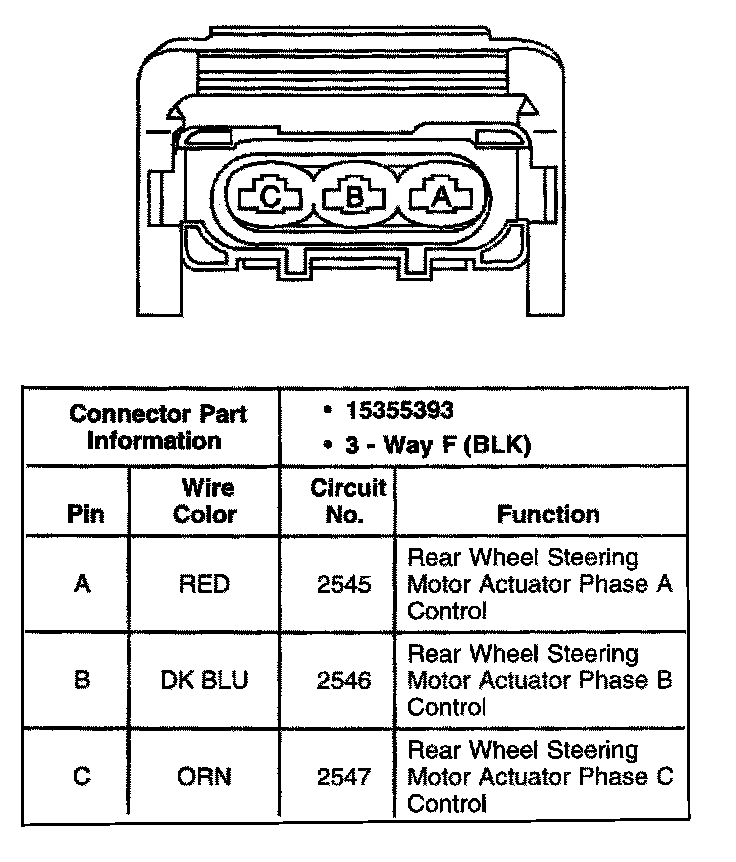 C B A

| Connector Part Information | | • 15355393 • 3 - Way F (BLK) | |
|---|---|---|---|
| Pin | Wire Color | Circuit No. | Function |
| A | RED | 2545 | Rear Wheel Steering Motor Actuator Phase A Control |
| B | DK BLU | 2546 | Rear Wheel Steering Motor Actuator Phase B Control |
| C | ORN | 2547 | Rear Wheel Steering Motor Actuator Phase C Control |