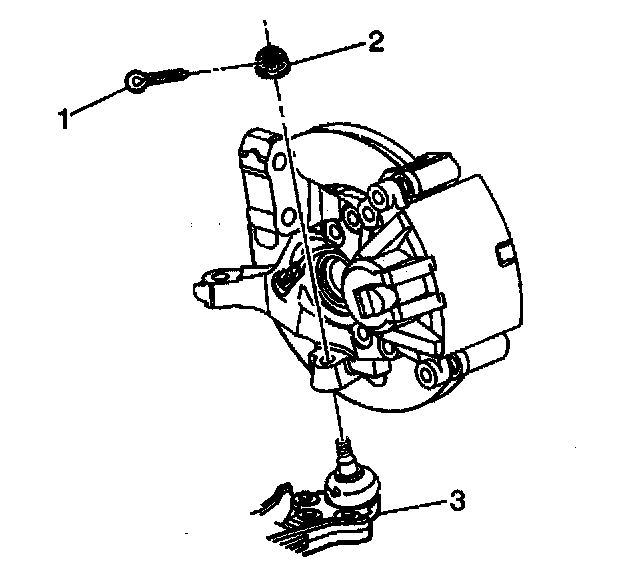 2
1
3