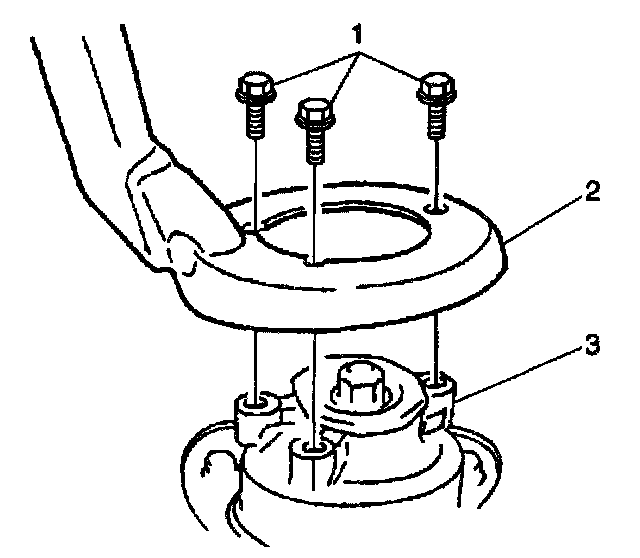 1
2
3