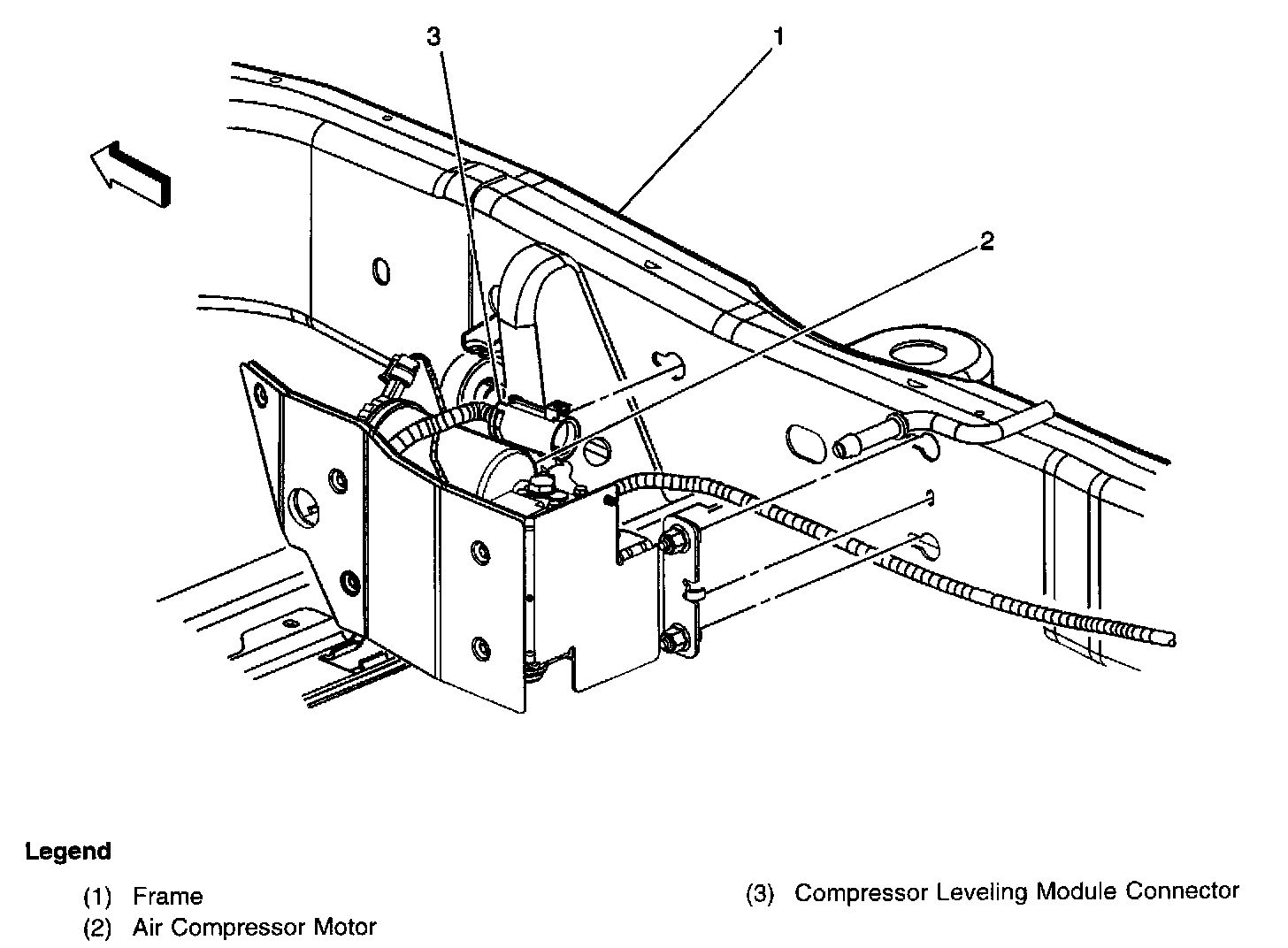 3
1
2

Legend

(1) Frame
(2) Air Compressor Motor

(3) Compressor Leveling Module Connector