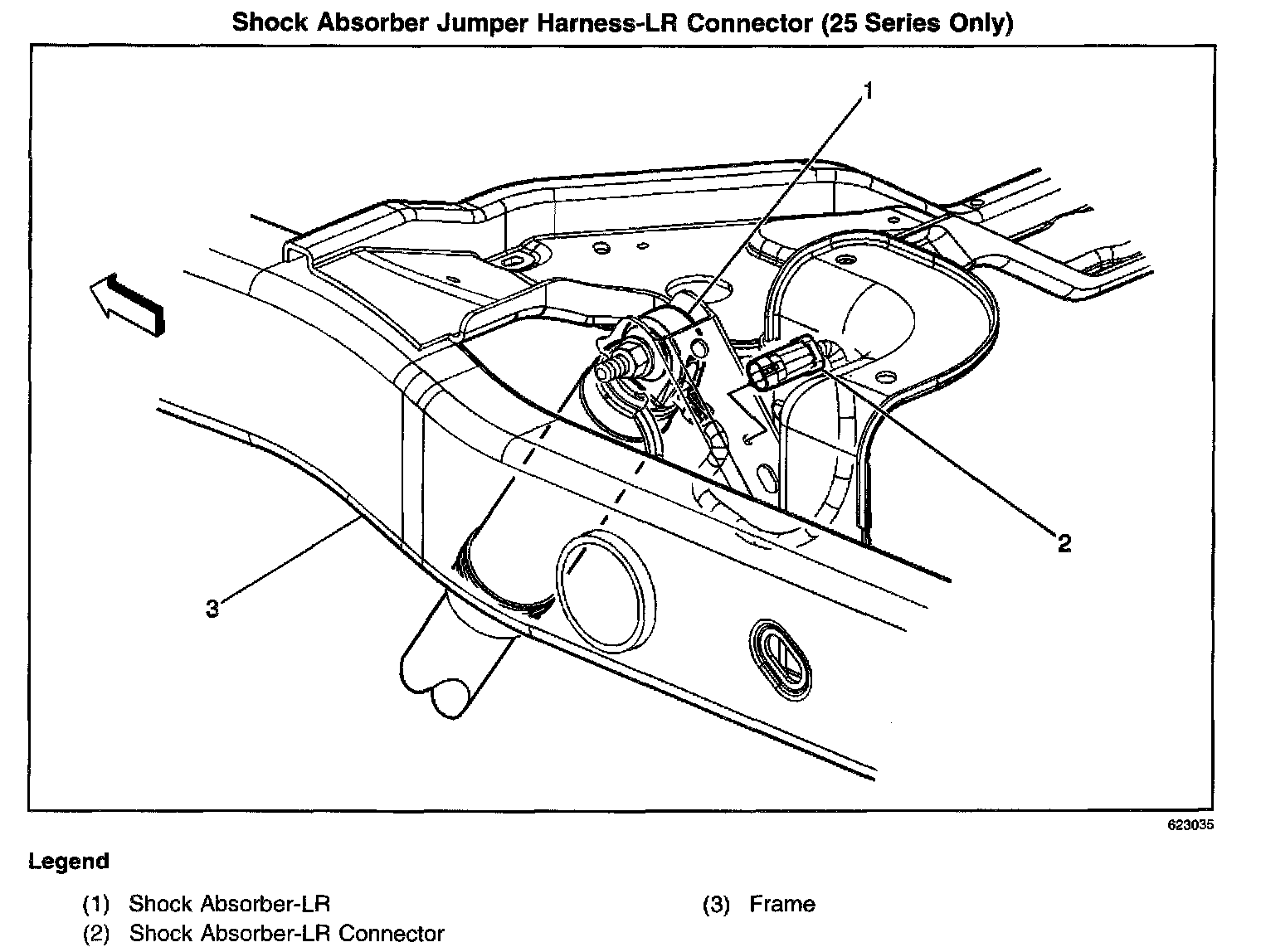 Shock Absorber Jumper Harness-LR Connector (25 Series Only)

1

2

3

623035

Legend

(1) Shock Absorber-LR

(2) Shock Absorber-LR Connector

(3) Frame