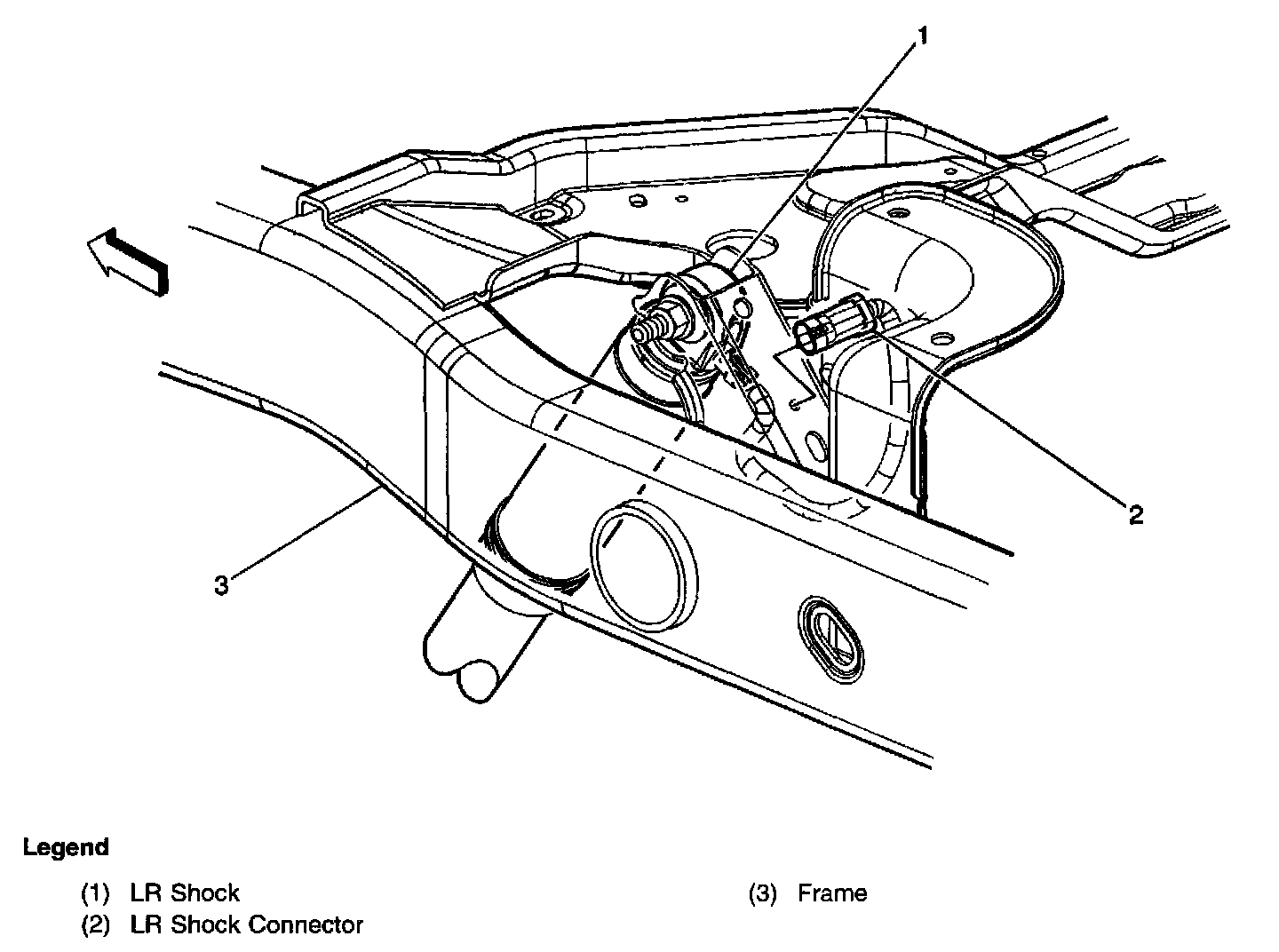 1

2

3

Legend

(1) LR Shock

(2) LR Shock Connector

(3) Frame