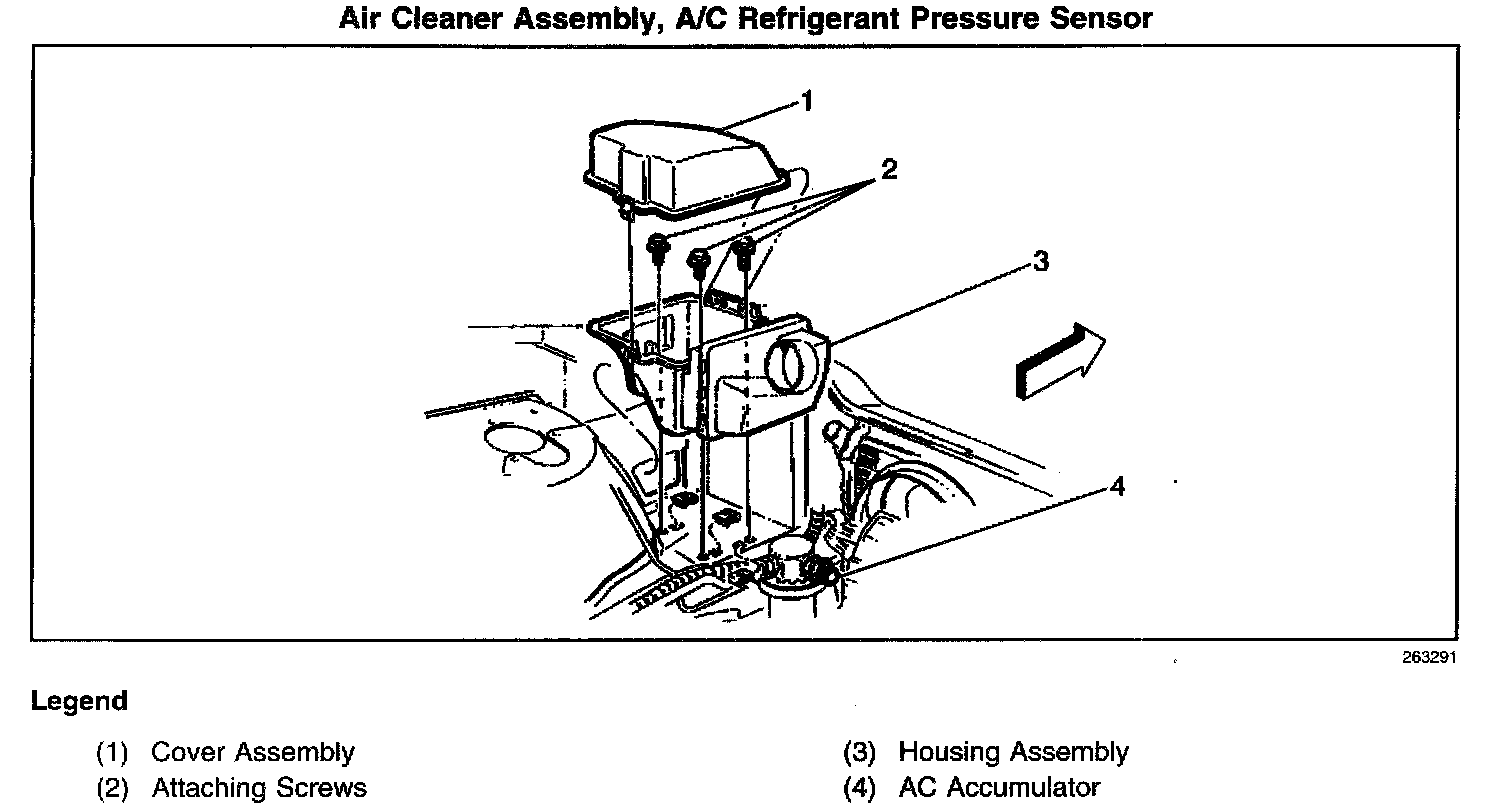 Air Cleaner Assembly, A/C Refrigerant Pressure Sensor

1
2
3
4

263291

Legend

(1) Cover Assembly
(2) Attaching Screws
(3) Housing Assembly
(4) AC Accumulator