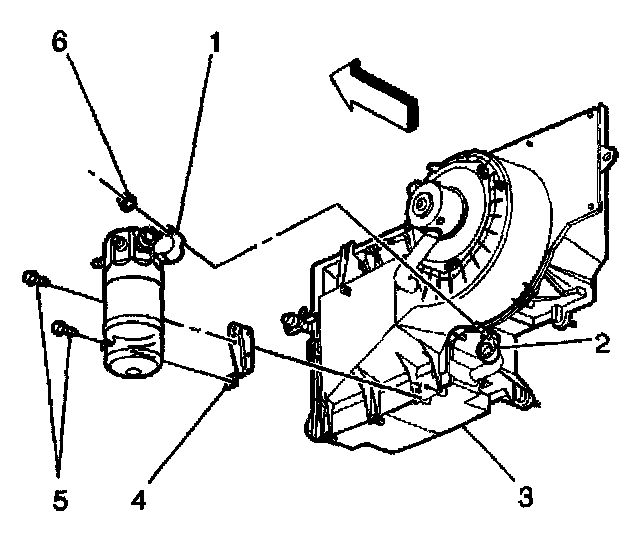 6
1
2
5
4
3