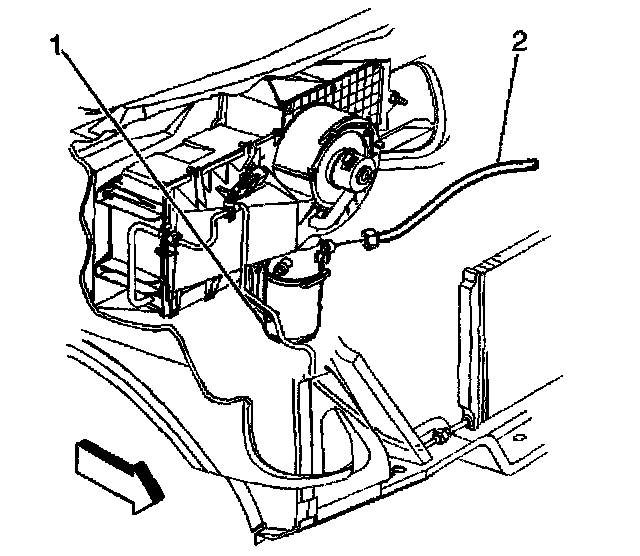 1
2