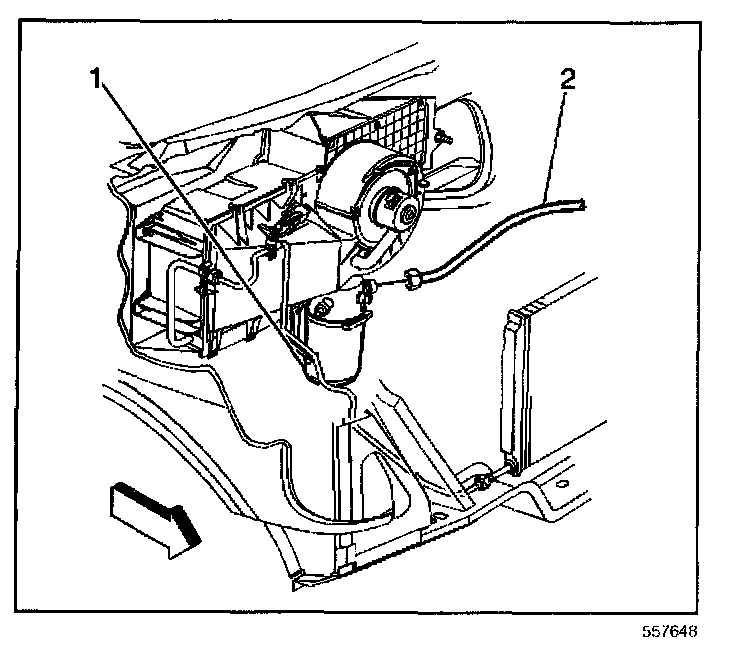 1

2

557648