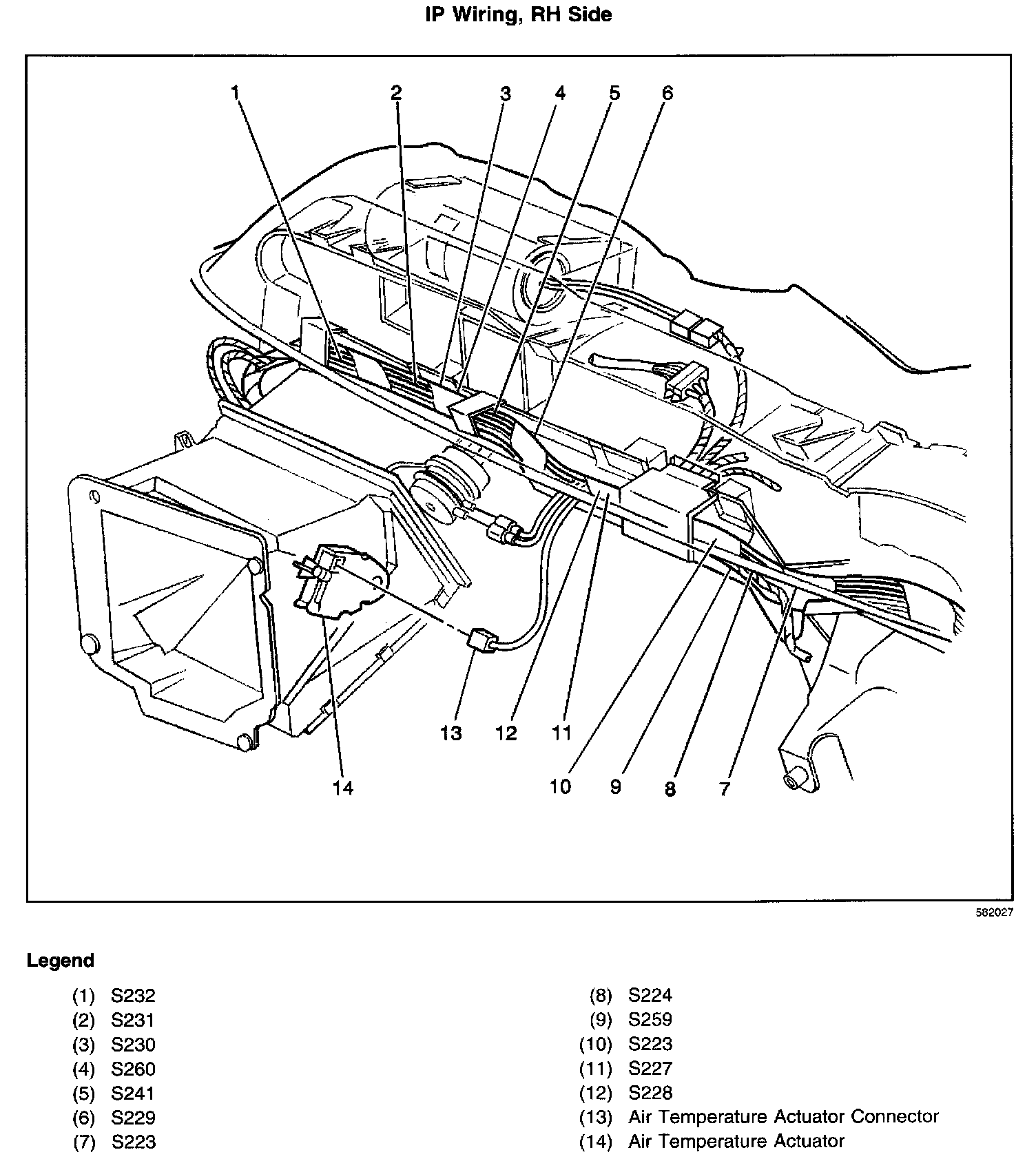 IP Wiring, RH Side

1 2 3 4 5 6

13 12 11

14 10 9 8 7

582027

Legend

(1) S232
(2) S231
(3) S230
(4) S260
(5) S241
(6) S229
(7) S223

(8) S224
(9) S259
(10) S223
(11) S227
(12) S228
(13) Air Temperature Actuator Connector
(14) Air Temperature Actuator