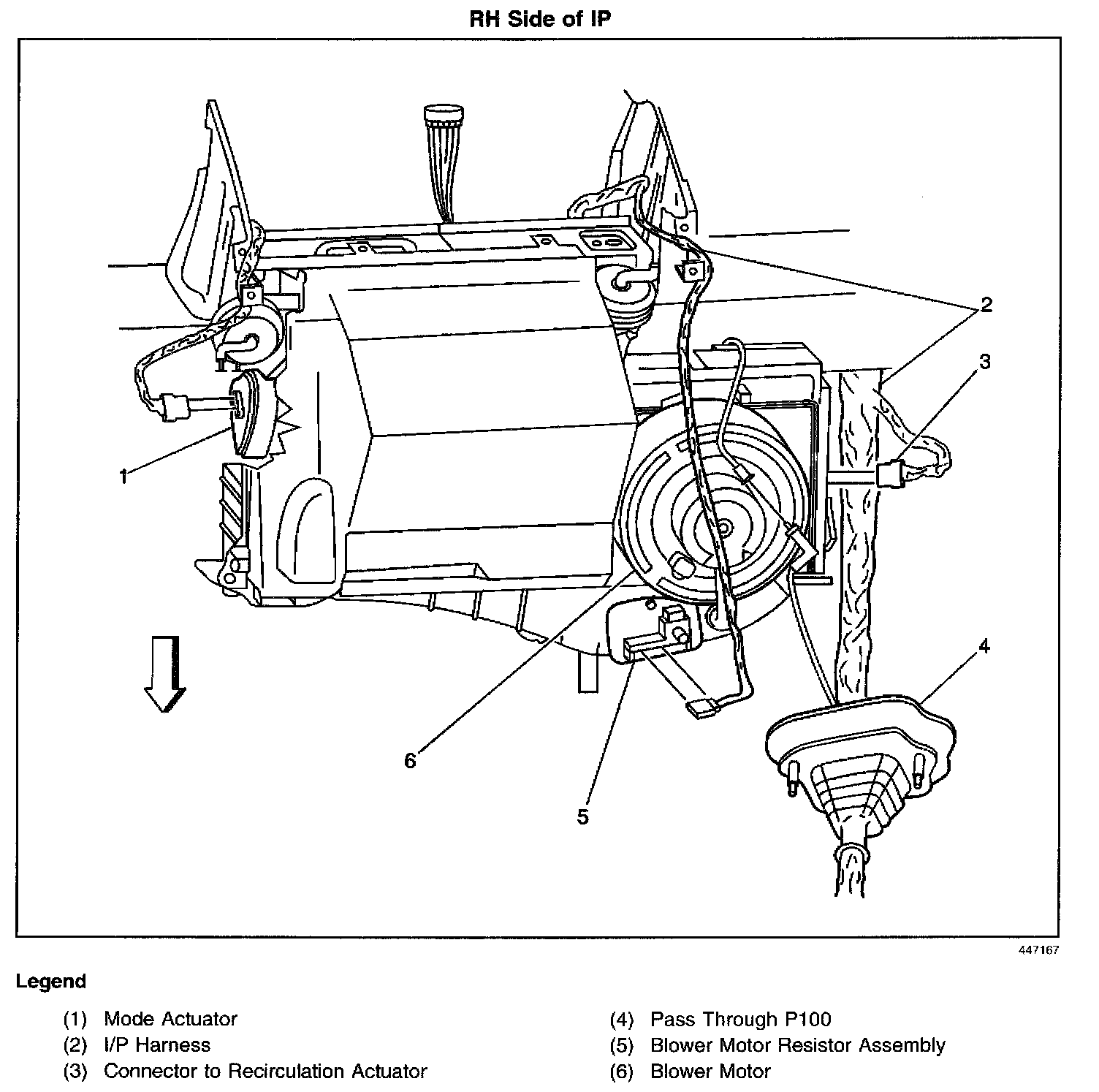 RH Side of IP

2
3
1
4
6
5

447167

Legend

(1) Mode Actuator
(2) I/P Harness
(3) Connector to Recirculation Actuator

(4) Pass Through P100
(5) Blower Motor Resistor Assembly
(6) Blower Motor