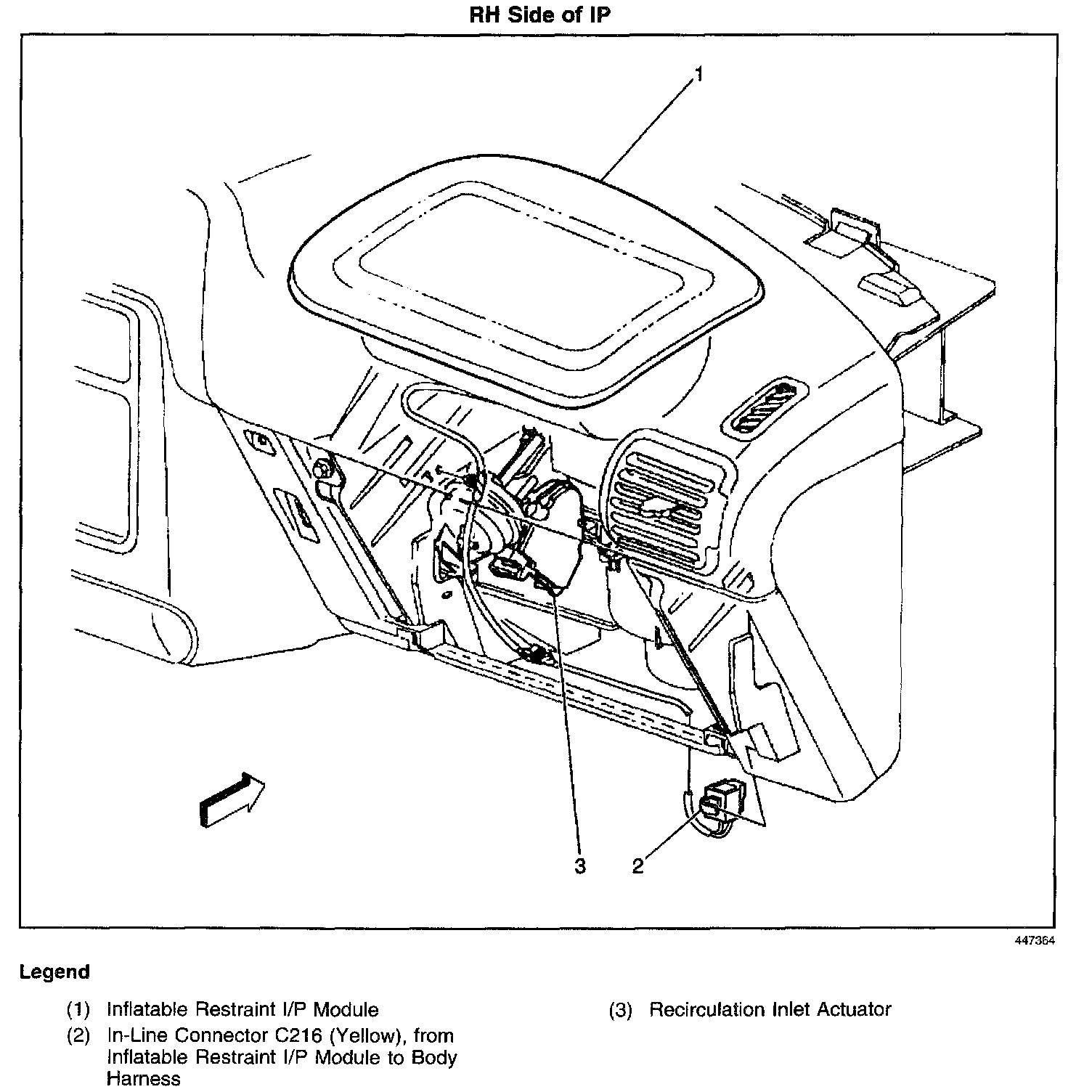 RH Side of IP

1

3

2

447364

Legend

(1) Inflatable Restraint I/P Module

(2) In-Line Connector C216 (Yellow), from Inflatable Restraint I/P Module to Body Harness

(3) Recirculation Inlet Actuator