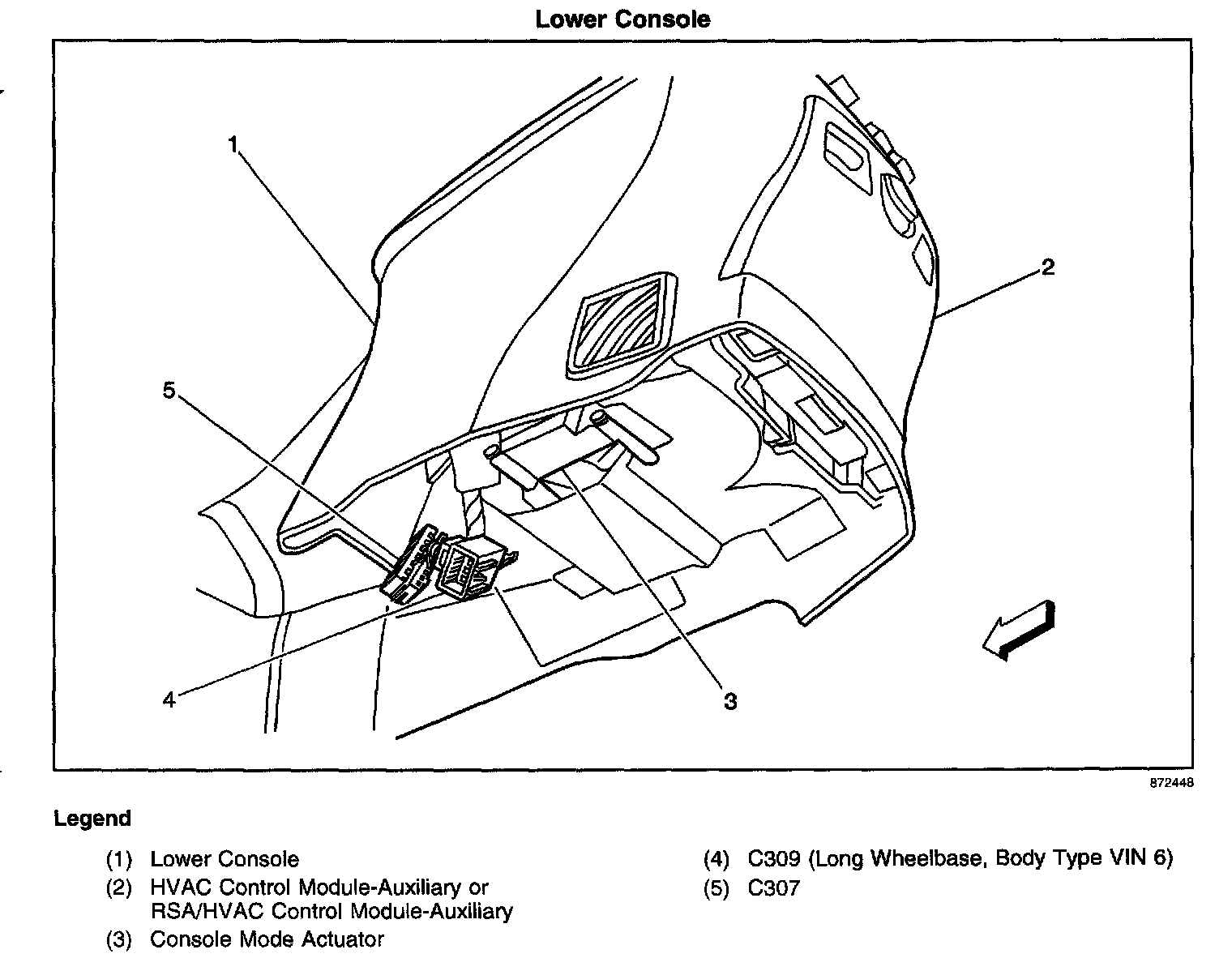 Lower Console

1

2

5

4

3

872448

Legend

(1) Lower Console
(2) HVAC Control Module-Auxiliary or RSA/HVAC Control Module-Auxiliary
(3) Console Mode Actuator
(4) C309 (Long Wheelbase, Body Type VIN 6)
(5) C307