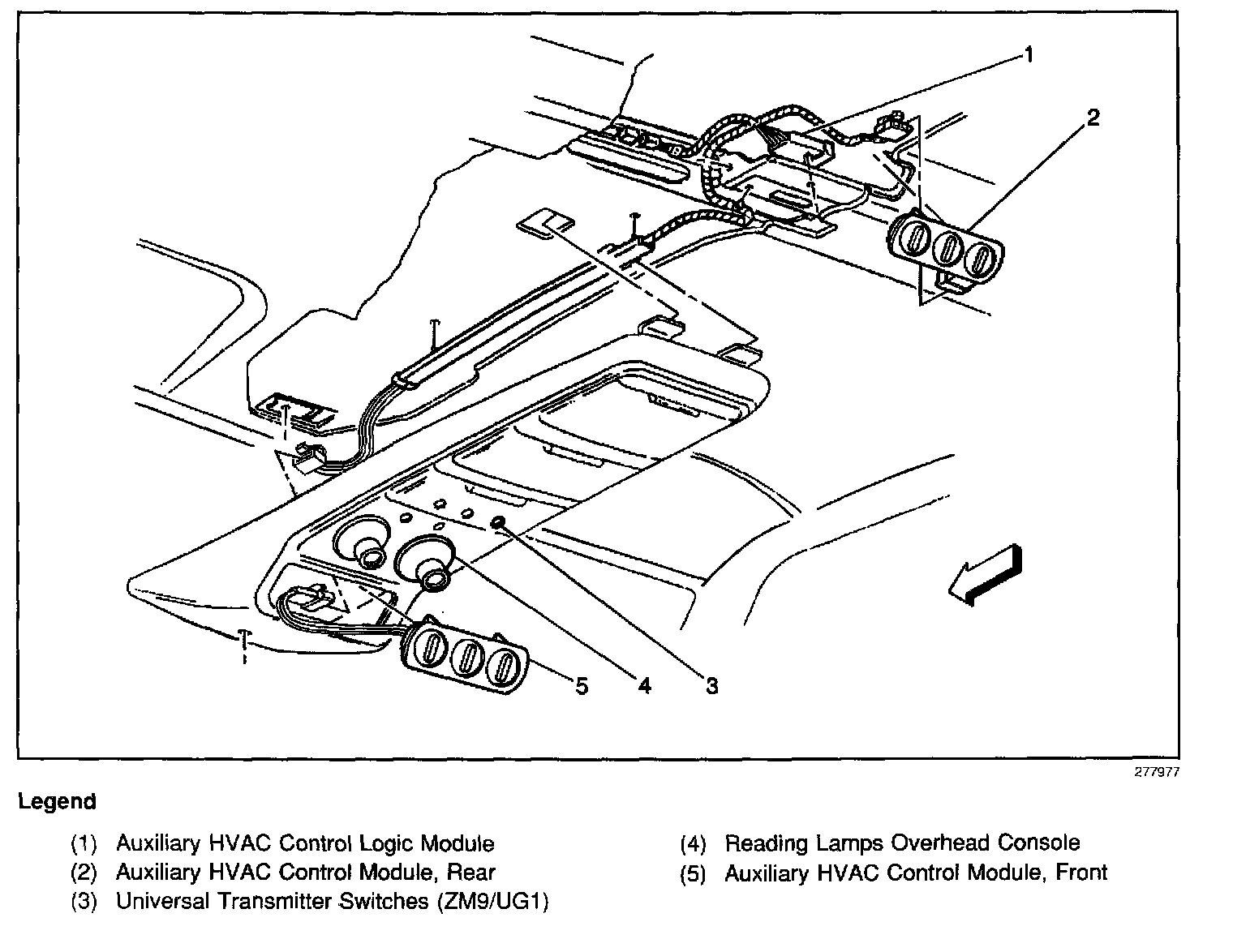 1
2
5
4
3
277977

Legend

(1) Auxiliary HVAC Control Logic Module
(2) Auxiliary HVAC Control Module, Rear
(3) Universal Transmitter Switches (ZM9/UG1)
(4) Reading Lamps Overhead Console
(5) Auxiliary HVAC Control Module, Front