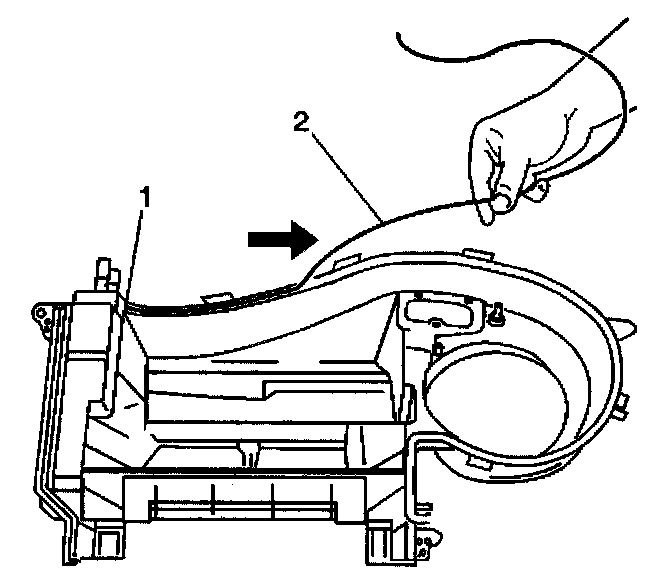 2
1