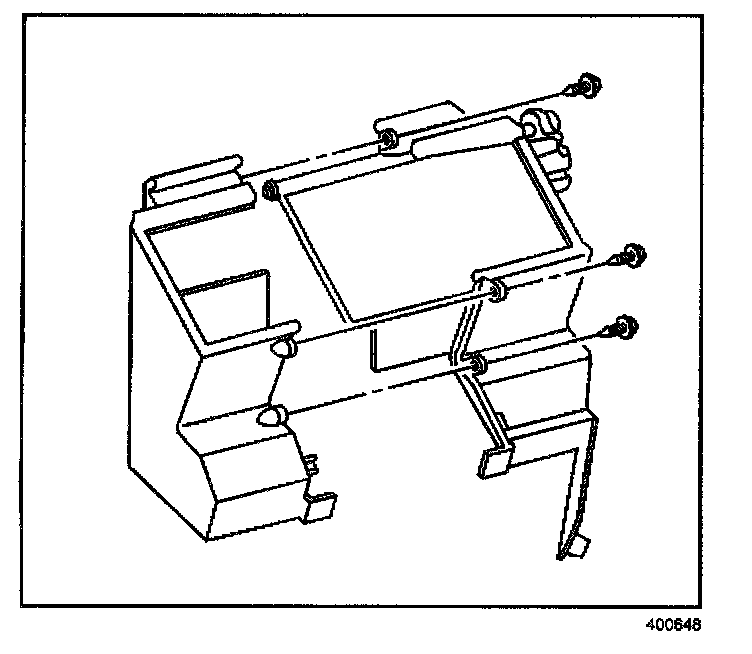 400648