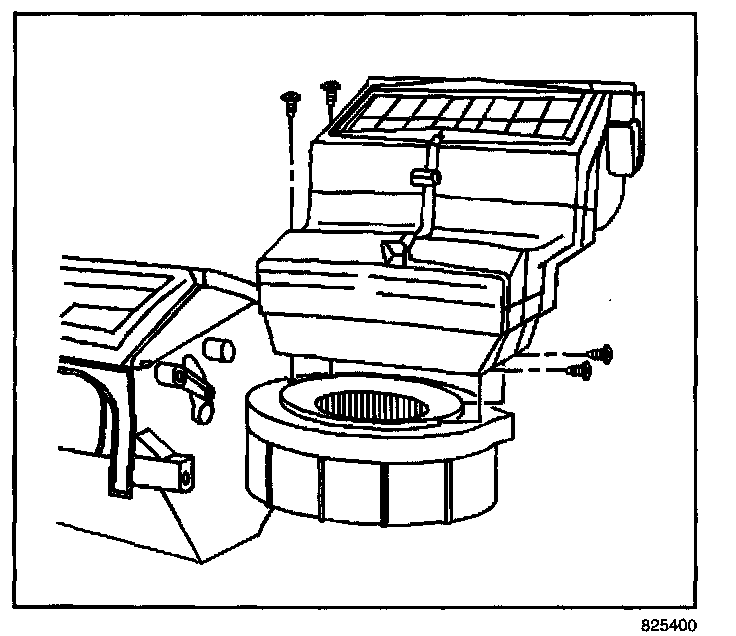 825400