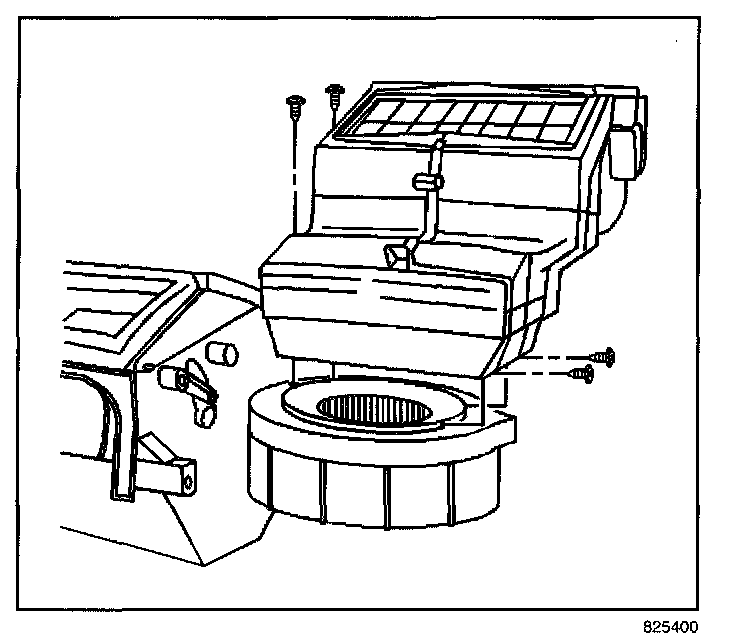 825400