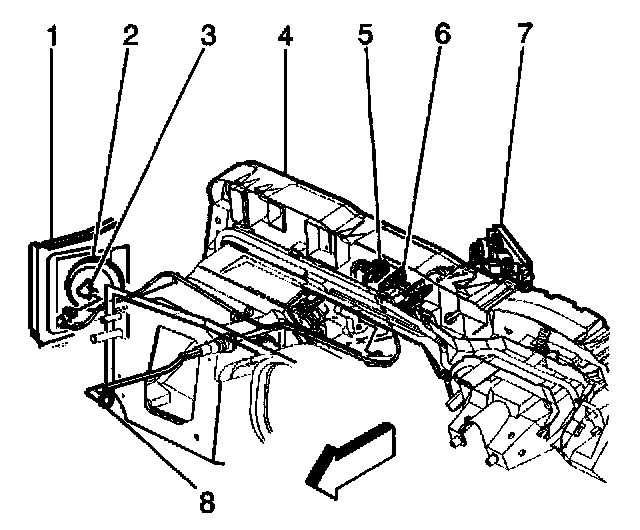 1 2 3 4 5 6 7

8