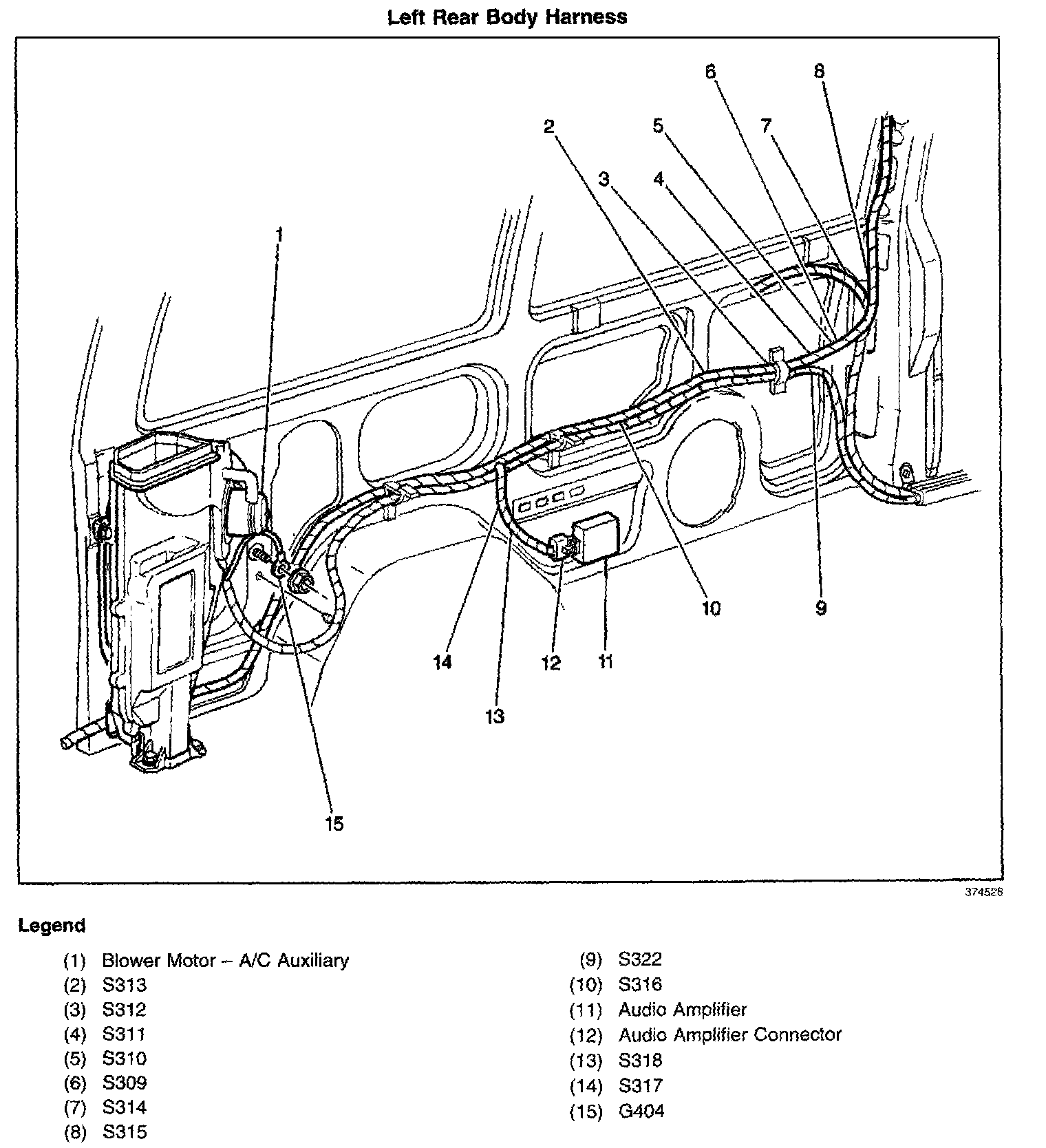 Left Rear Body Harness

6
8
2
5
7
3
4
1
10
9
14
12
11
13
15

374528

Legend

(1) Blower Motor – A/C Auxiliary
(2) S313
(3) S312
(4) S311
(5) S310
(6) S309
(7) S314
(8) S315

(9) S322
(10) S316
(11) Audio Amplifier
(12) Audio Amplifier Connector
(13) S318
(14) S317
(15) G404