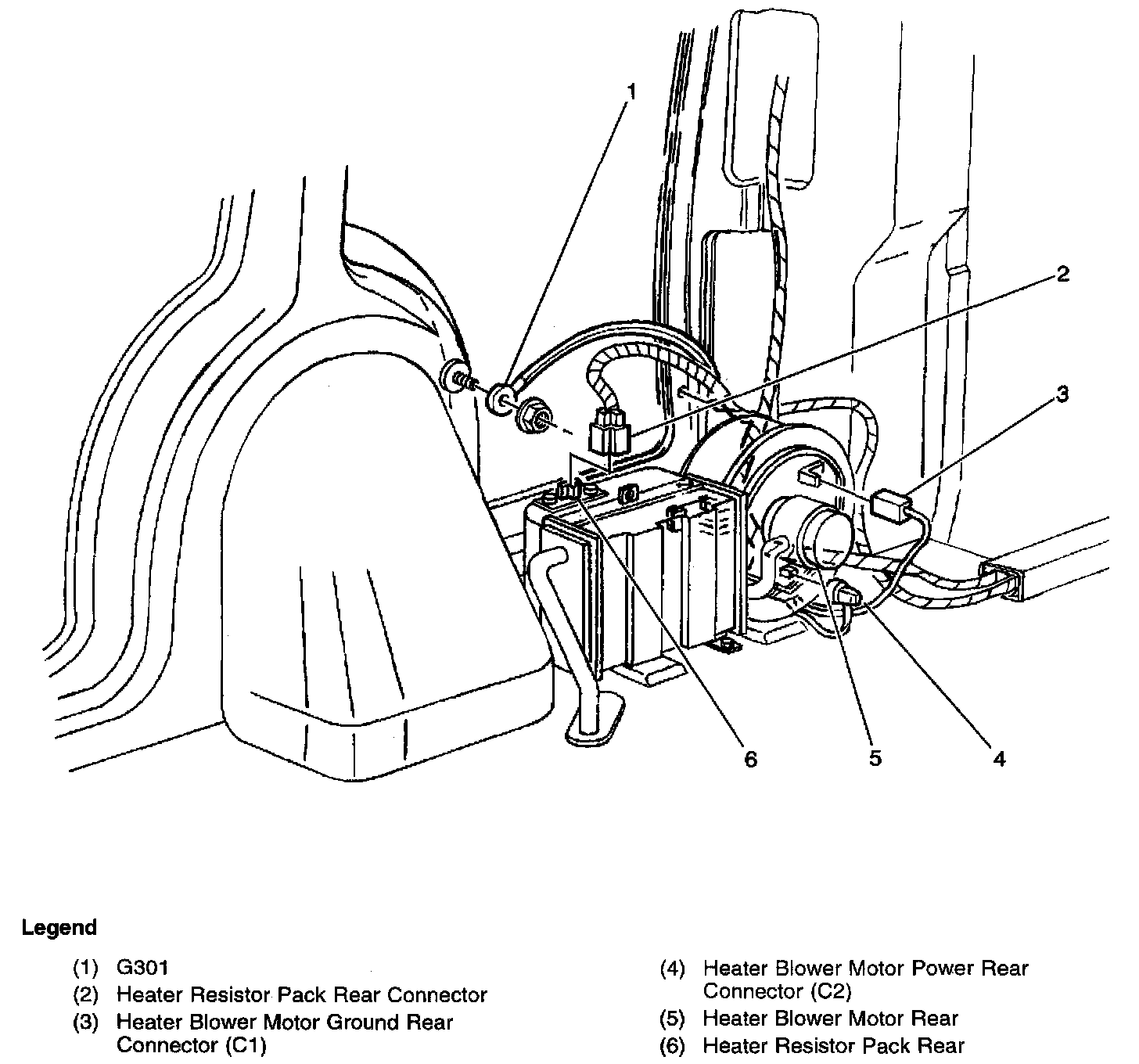 1

2

3

6

5

4

Legend

(1) G301
(2) Heater Resistor Pack Rear Connector
(3) Heater Blower Motor Ground Rear Connector (C1)

(4) Heater Blower Motor Power Rear Connector (C2)
(5) Heater Blower Motor Rear
(6) Heater Resistor Pack Rear