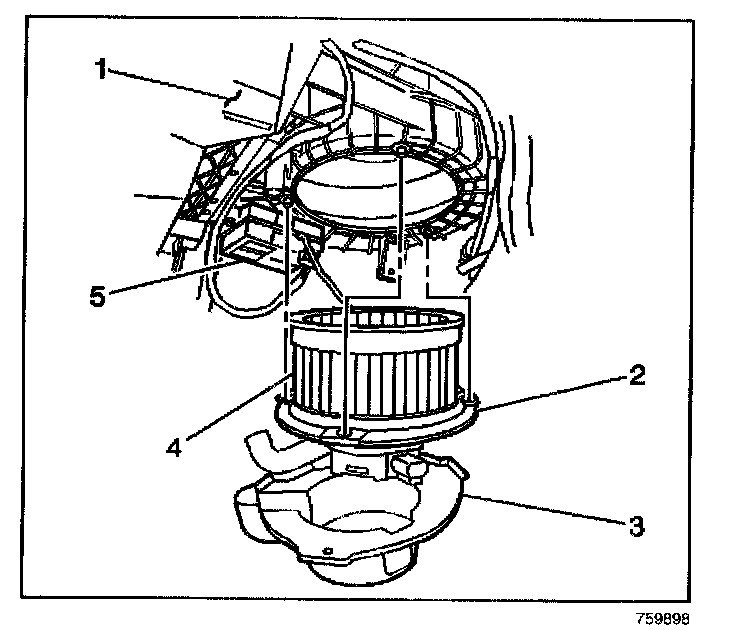 1
5
2
4
3
759898