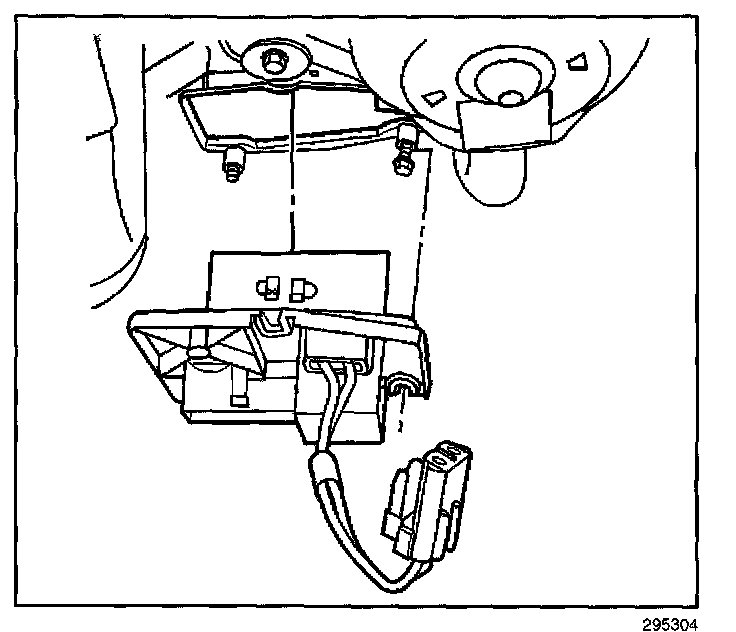 295304