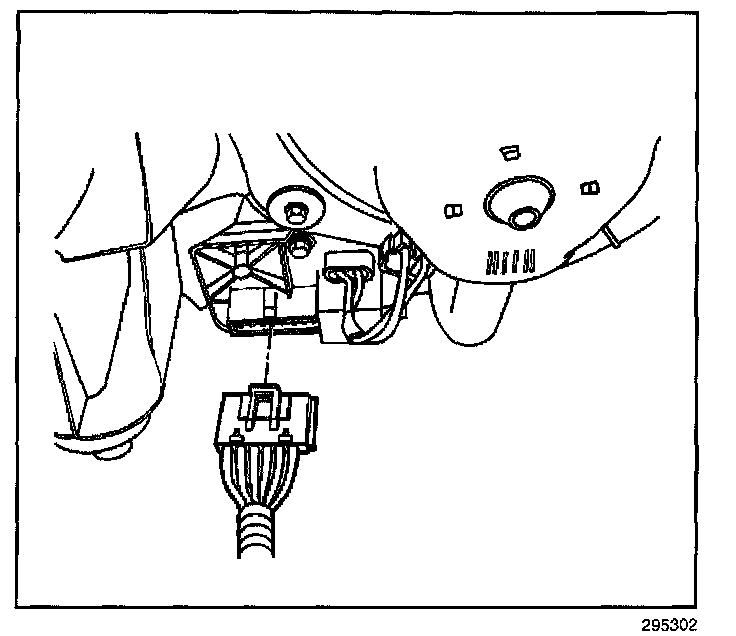 295302