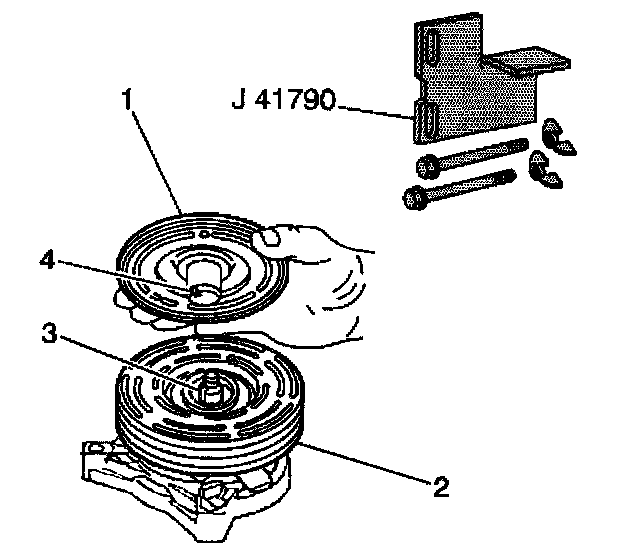 J 41790
1
4
3
2