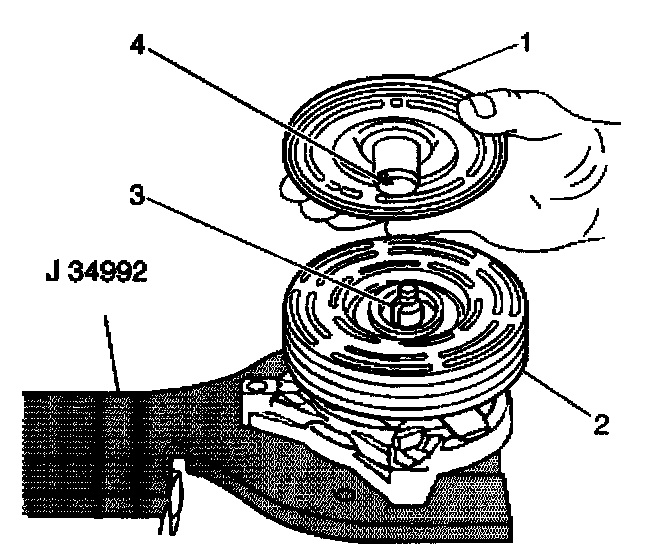 4
1
3
J 34992
2