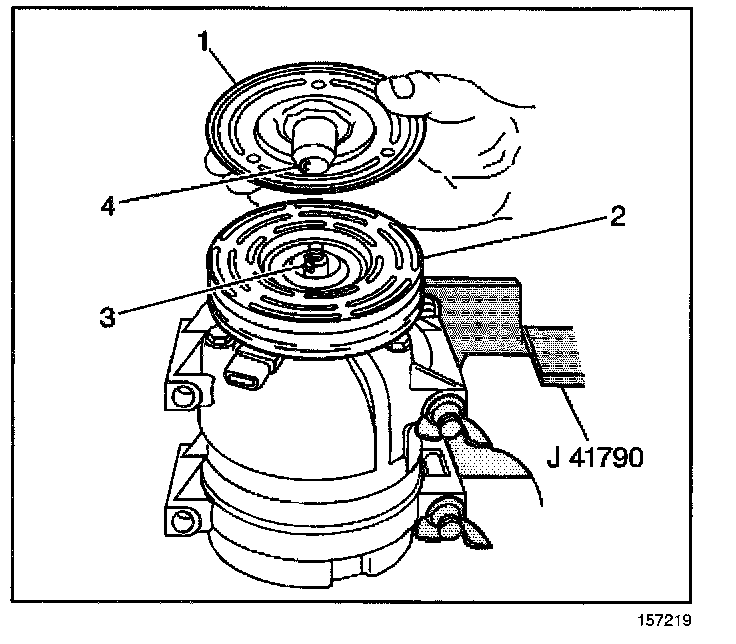 1
4
2
3
J 41790
157219