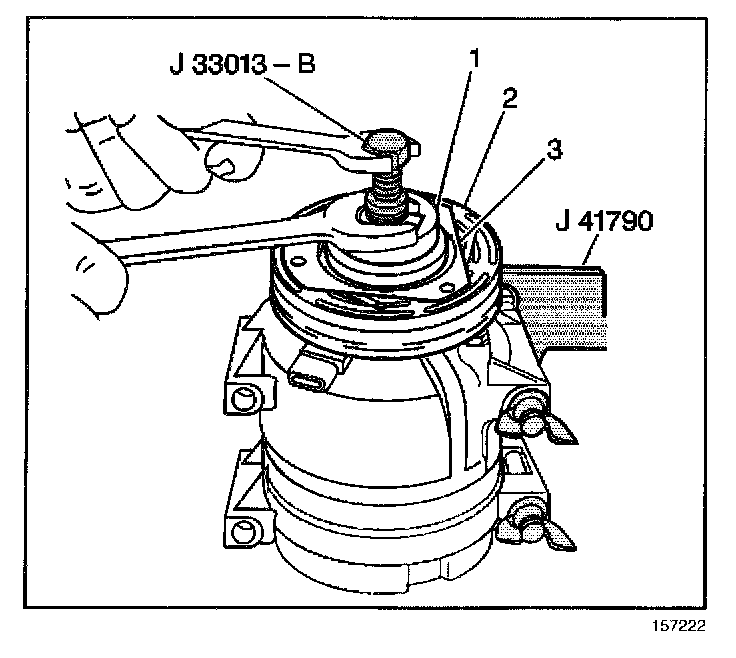 J 33013 – B

1

2

3

J 41790

157222