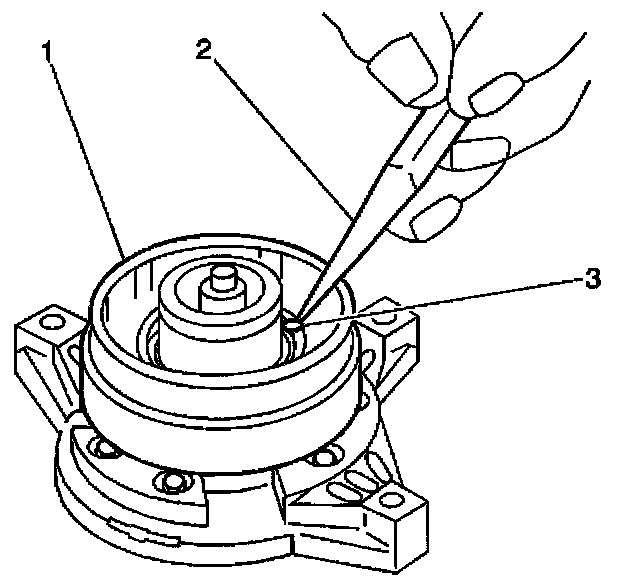 1
2
3