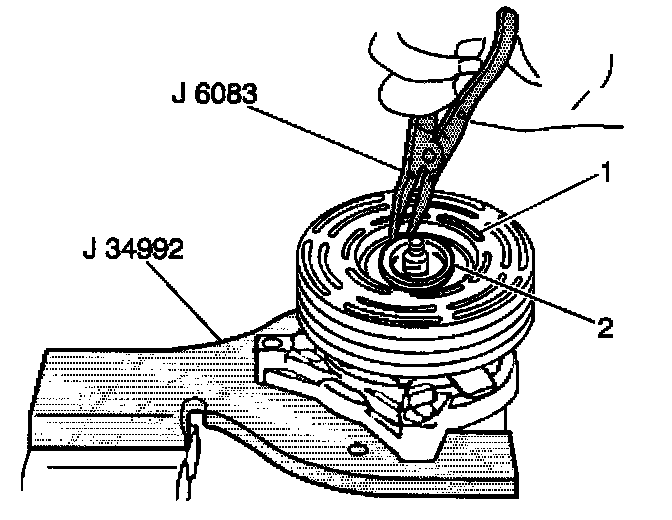 J 6083
1
J 34992
2