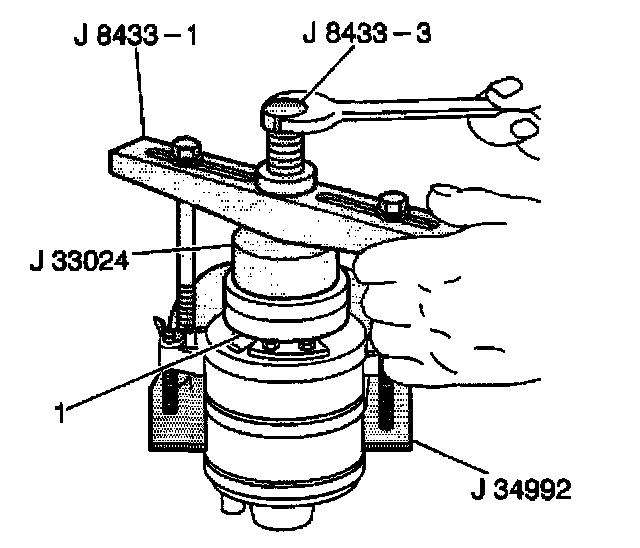 J 8433 – 1

J 8433 – 3

J 33024

1

J 34992